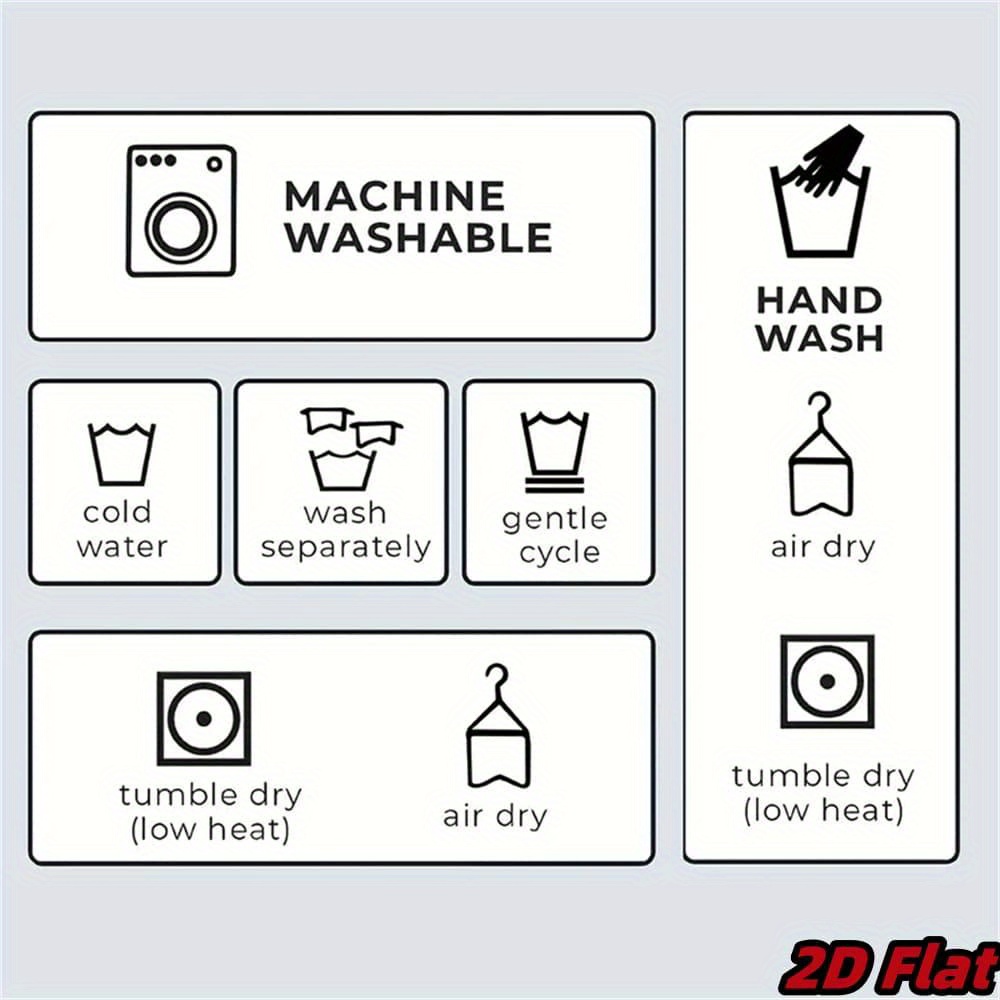 MACHINE WASHABLE

cold water

wash separately

gentle cycle

tumble dry (low heat)

air dry

HAND WASH

air dry

tumble dry (low heat)

2D Flat