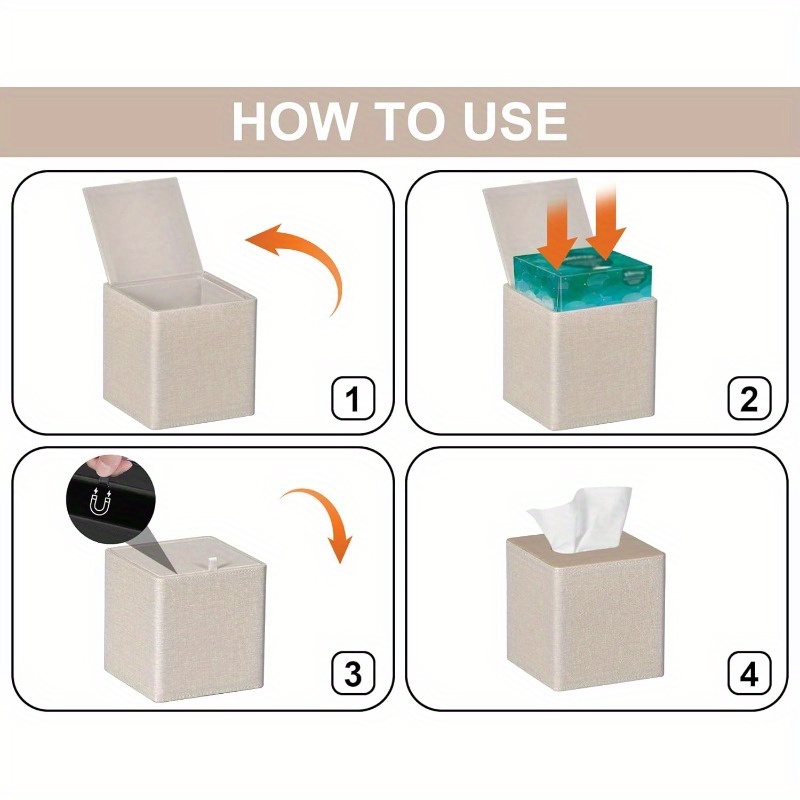 HOW TO USE

1

2

3

4