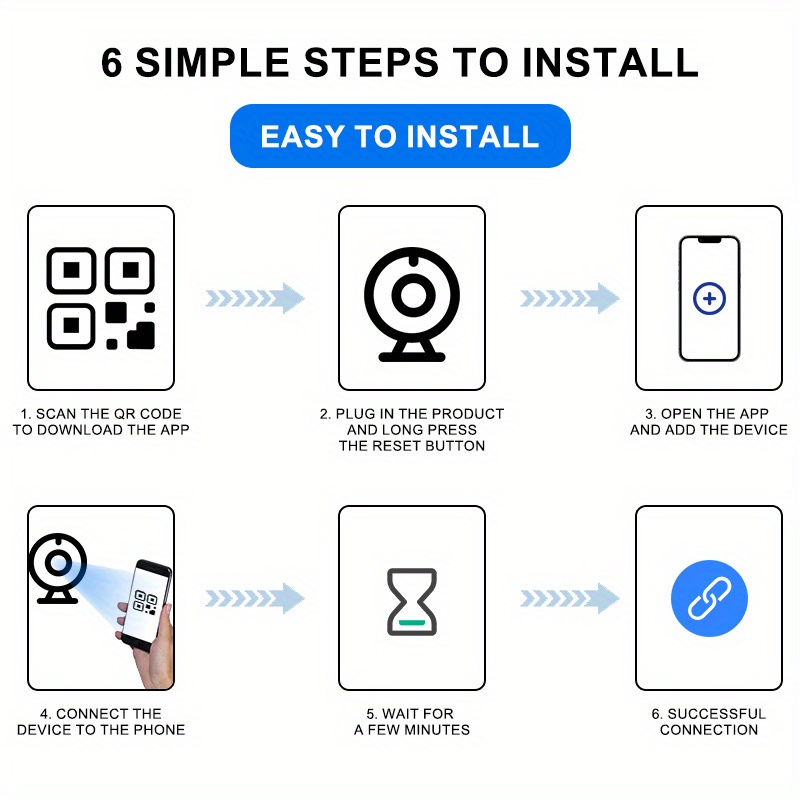 6 SIMPLE STEPS TO INSTALL

EASY TO INSTALL

1. SCAN THE QR CODE TO DOWNLOAD THE APP

2. PLUG IN THE PRODUCT AND LONG PRESS THE RESET BUTTON

3. OPEN THE APP AND ADD THE DEVICE

4. CONNECT THE DEVICE TO THE PHONE

5. WAIT FOR A FEW MINUTES

6. SUCCESSFUL CONNECTION