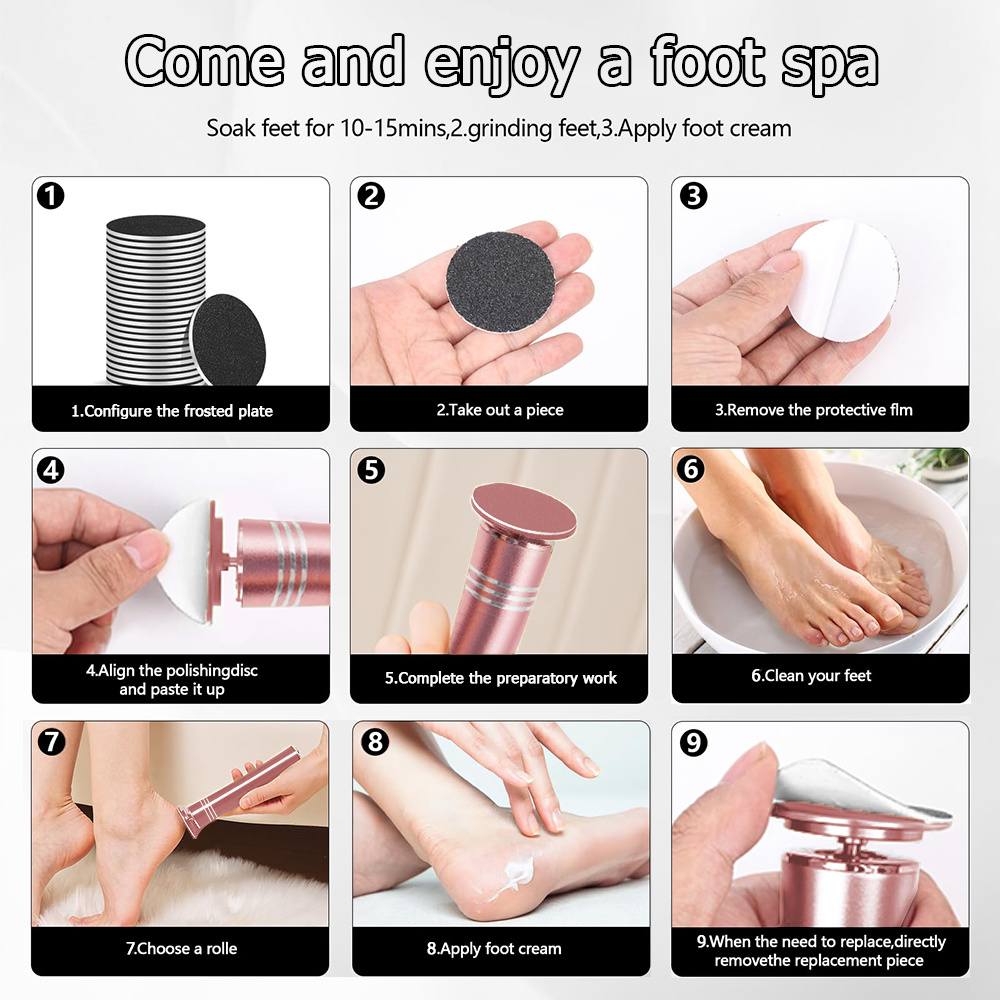 Come and enjoy a foot spa

Soak feet for 10-15mins,2.grinding feet,3.Apply foot cream

1

1.Configure the frosted plate

2

2.Take out a piece

3

3.Remove the protective flm

4

4.Align the polishingdisc and paste it up

5

5.Complete the preparatory work

6

6.Clean your feet

7

7.Choose a rolle

8

8.Apply foot cream

9

9.When the need to replace,directly removethe replacement piece