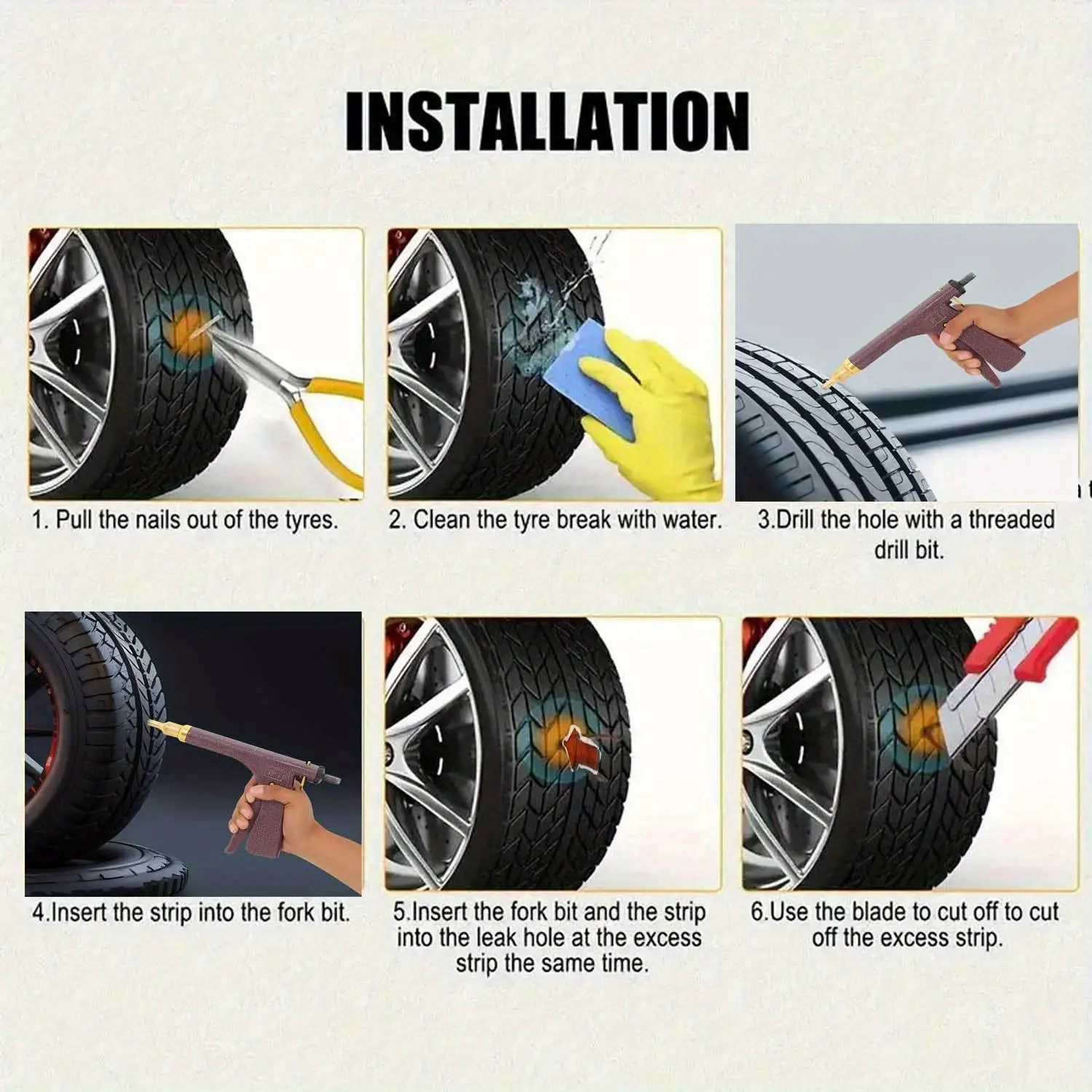 INSTALLATION

1. Pull the nails out of the tyres.

2. Clean the tyre break with water.

3.Drill the hole with a threaded drill bit.

4.Insert the strip into the fork bit.

5.Insert the fork bit and the strip into the leak hole at the excess strip the same time.

6.Use the blade to cut off to cut off the excess strip.