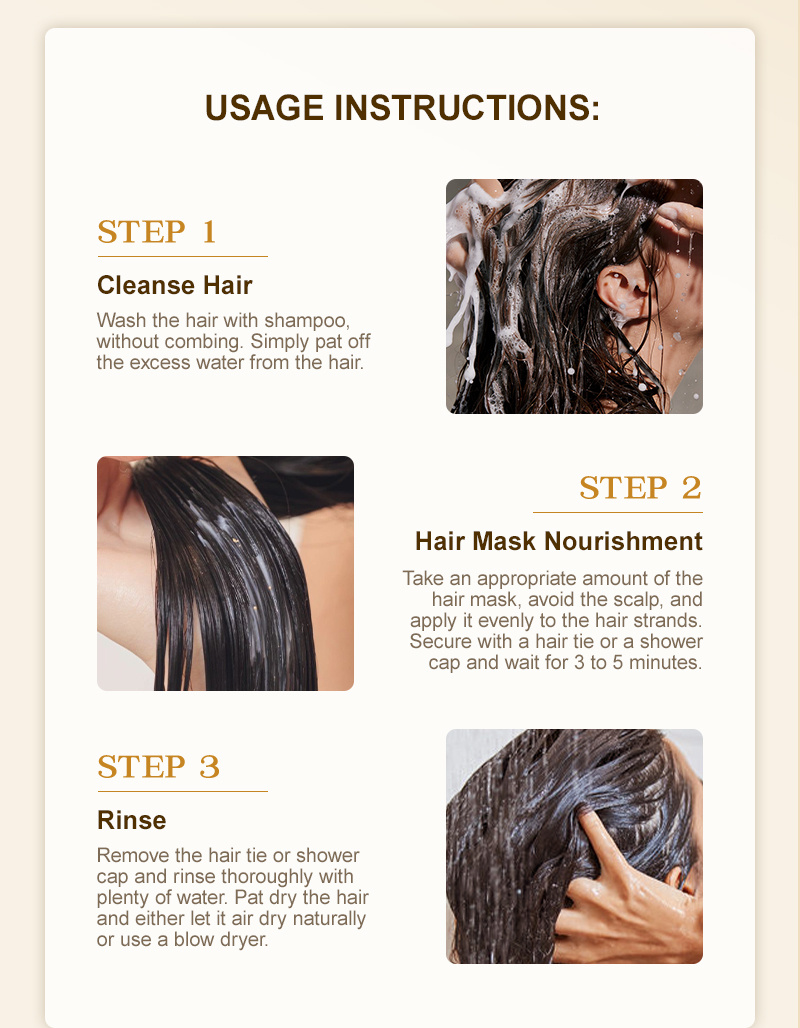 USAGE INSTRUCTIONS:

STEP 1

Cleanse Hair

Wash the hair with shampoo, without combing. Simply pat off the excess water from the hair.

STEP 2

Hair Mask Nourishment

Take an appropriate amount of the hair mask, avoid the scalp, and apply it evenly to the hair strands. Secure with a hair tie or a shower cap and wait for 3 to 5 minutes.

STEP 3

Rinse

Remove the hair tie or shower cap and rinse thoroughly with plenty of water. Pat dry the hair and either let it air dry naturally or use a blow dryer.