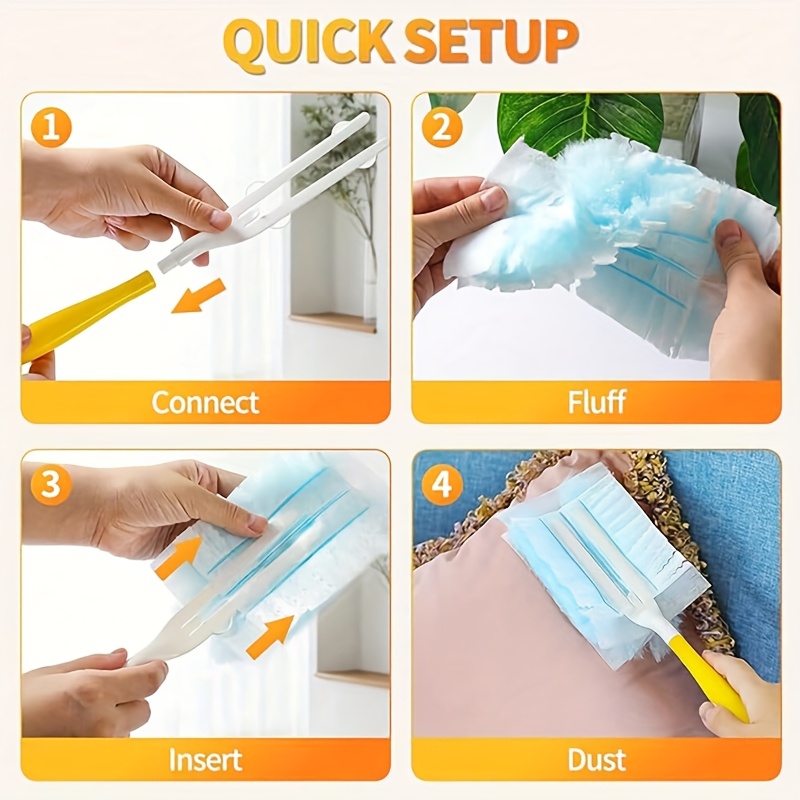 QUICK SETUP

1
Connect

2
Fluff

3
Insert

4
Dust