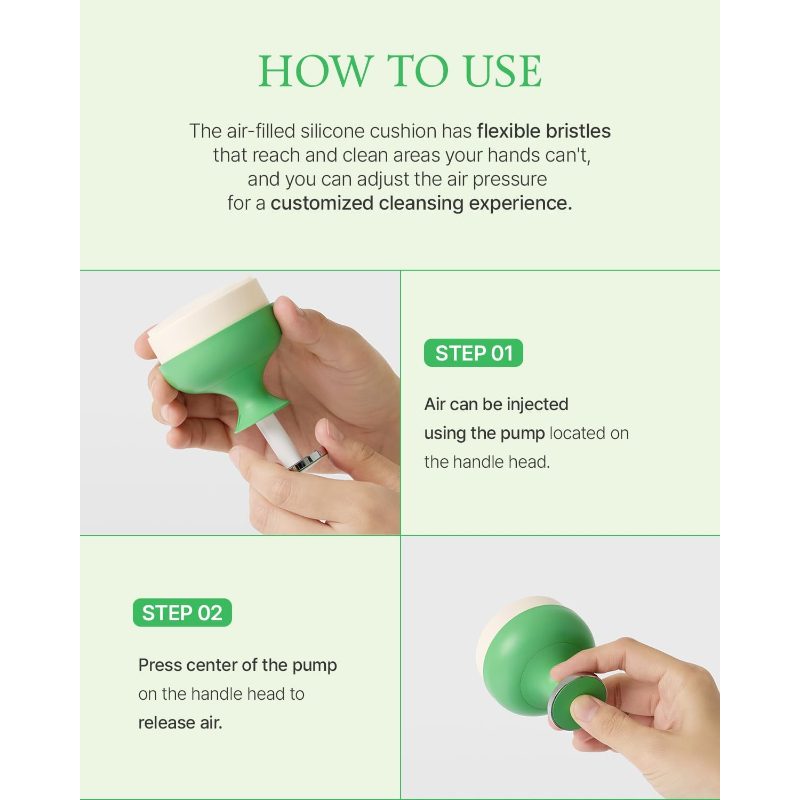 HOW TO USE

The air-filled silicone cushion has flexible bristles that reach and clean areas your hands can't, and you can adjust the air pressure for a customized cleansing experience.

STEP 01

Air can be injected using the pump located on the handle head.

STEP 02

Press center of the pump on the handle head to release air.