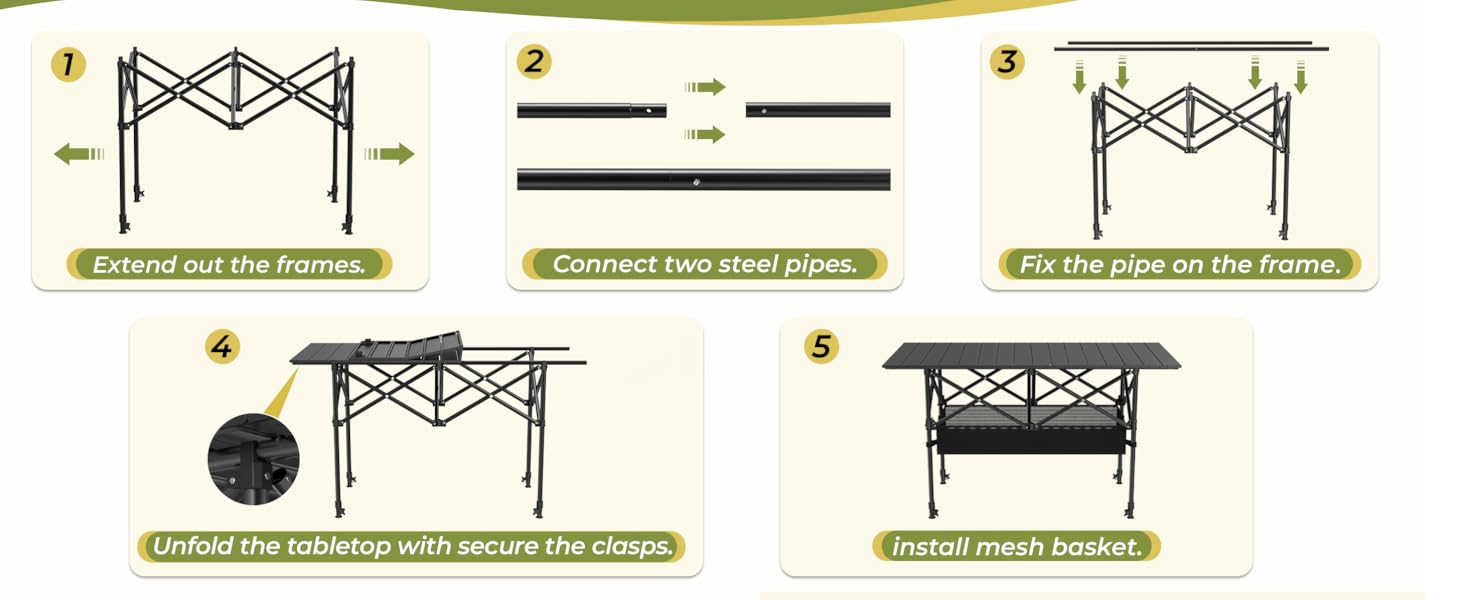 1

Extend out the frames.

2

Connect two steel pipes.

3

Fix the pipe on the frame.

4

Unfold the tabletop with secure the clasps.

5

install mesh basket.