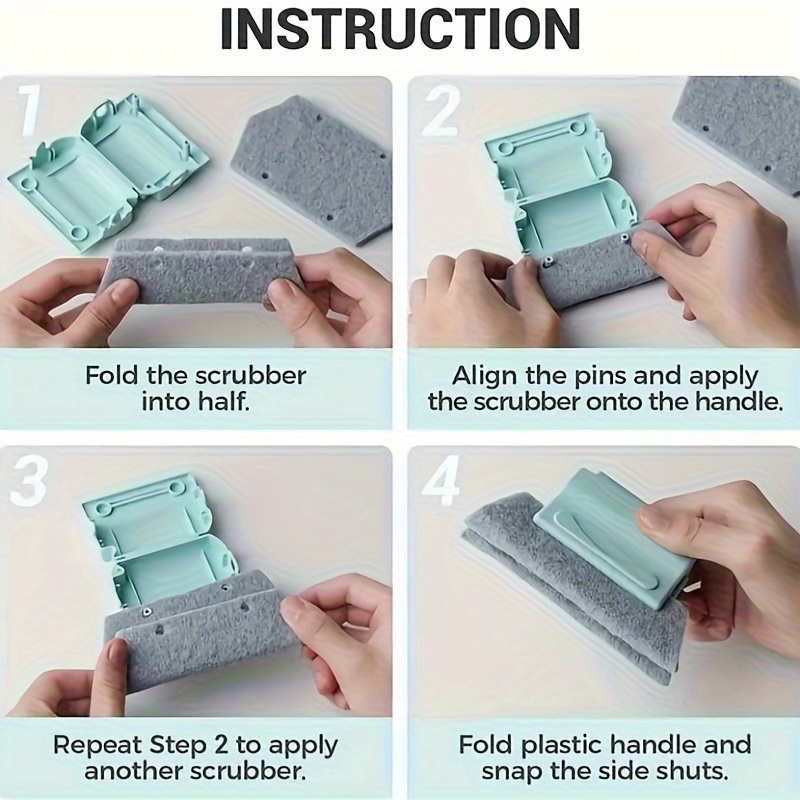 INSTRUCTION

1

Fold the scrubber into half.

2

Align the pins and apply the scrubber onto the handle.

3

Repeat Step 2 to apply another scrubber.

4

Fold plastic handle and snap the side shuts.