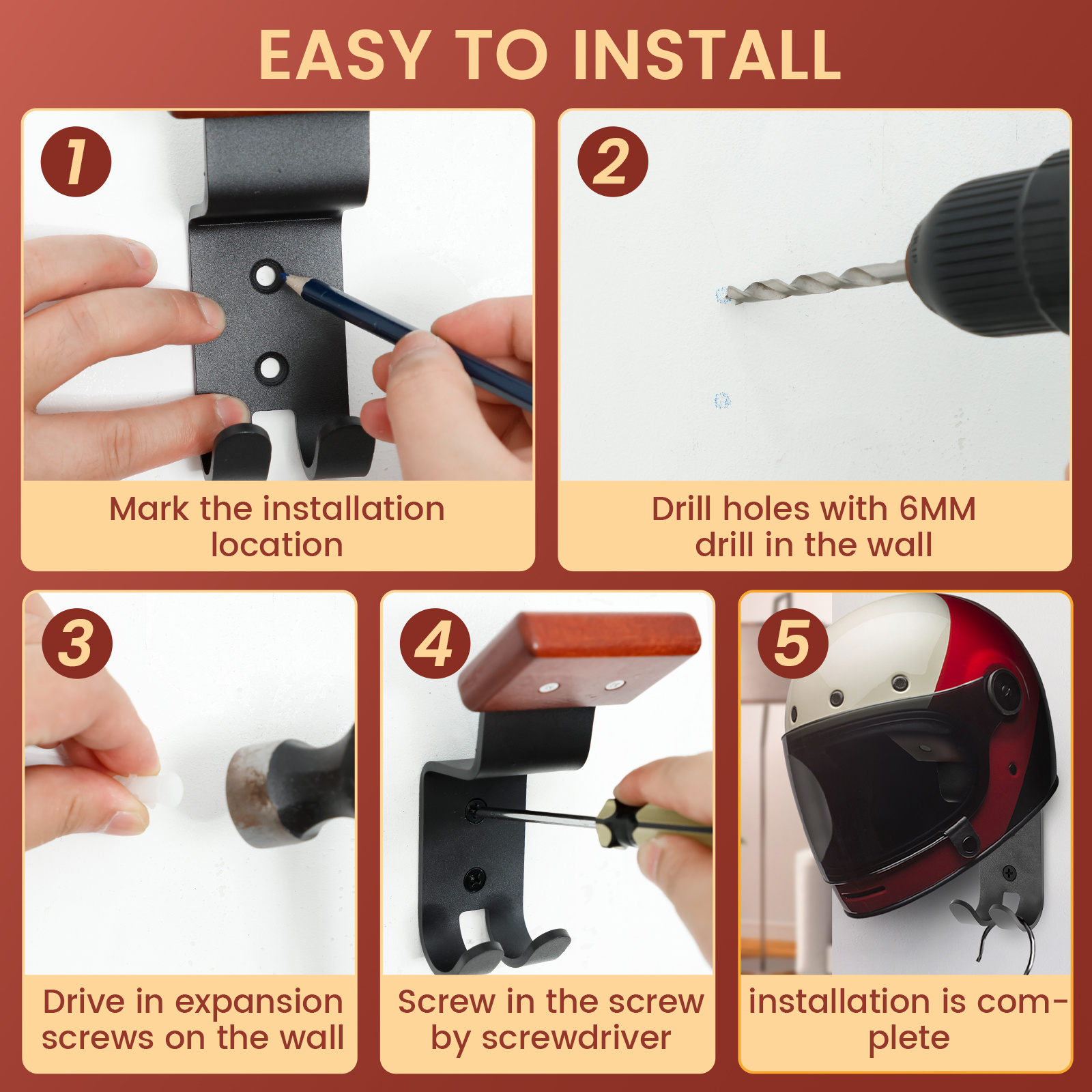 EASY TO INSTALL

1

Mark the installation location

2

Drill holes with 6MM drill in the wall

3

Drive in expansion screws on the wall

4

Screw in the screw by screwdriver

5

installation is complete