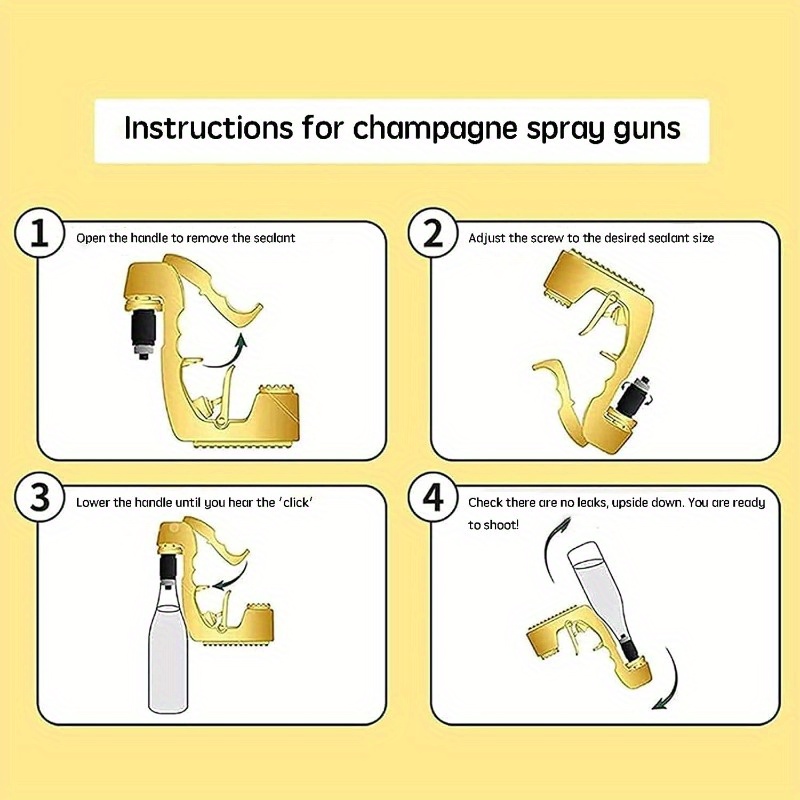 Instructions for champagne spray guns

1 Open the handle to remove the sealant

2 Adjust the screw to the desired sealant size

3 Lower the handle until you hear the 'click'

4 Check there are no leaks, upside down. You are ready to shoot!