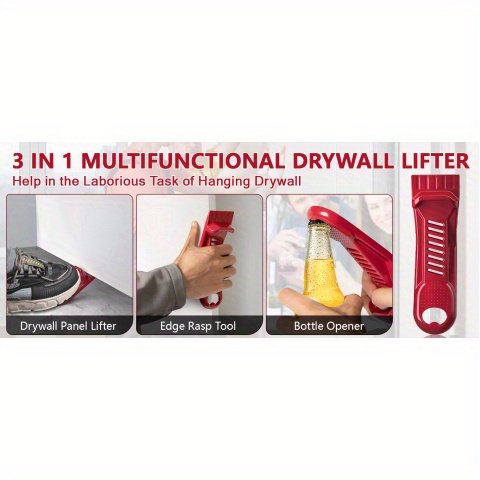 3 IN 1 MULTIFUNCTIONAL DRYWALL LIFTER

Help in the Laborious Task of Hanging Drywall

Drywall Panel Lifter

Edge Rasp Tool

Bottle Opener