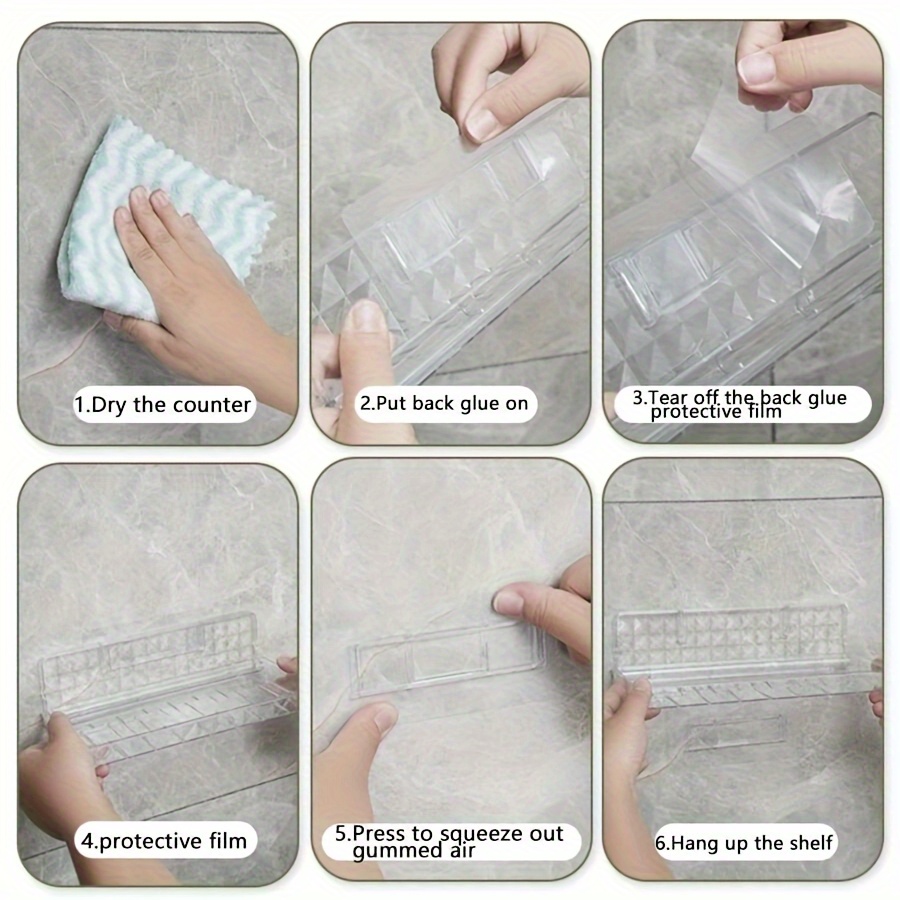 1.Dry the counter

2.Put back glue on

3.Tear off the back glue protective film

4.protective film

5.Press to squeeze out gummed air

6.Hang up the shelf