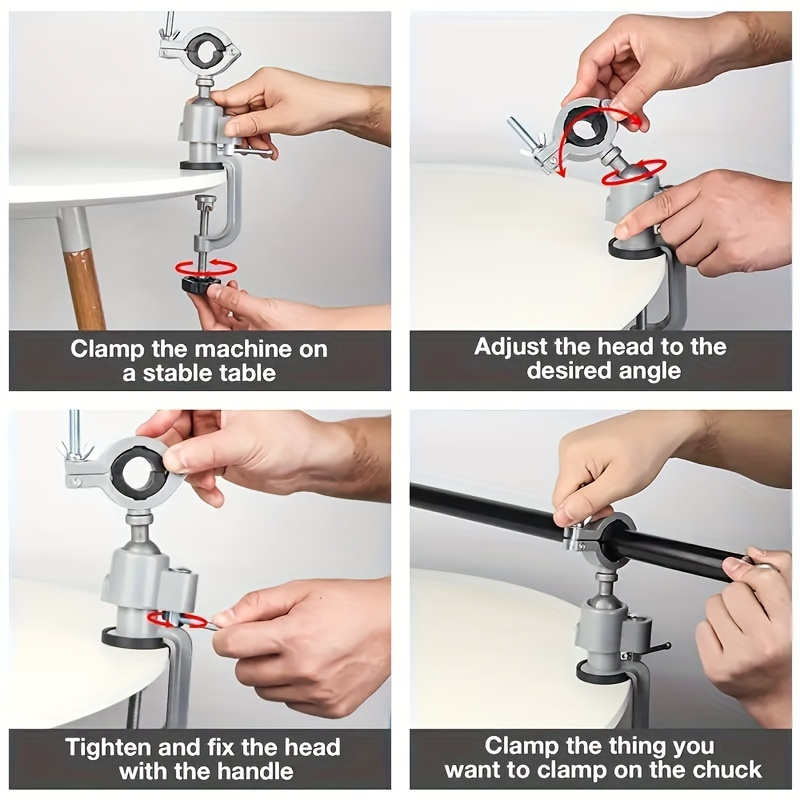 Clamp the machine on a stable table

Adjust the head to the desired angle

Tighten and fix the head with the handle

Clamp the thing you want to clamp on the chuck