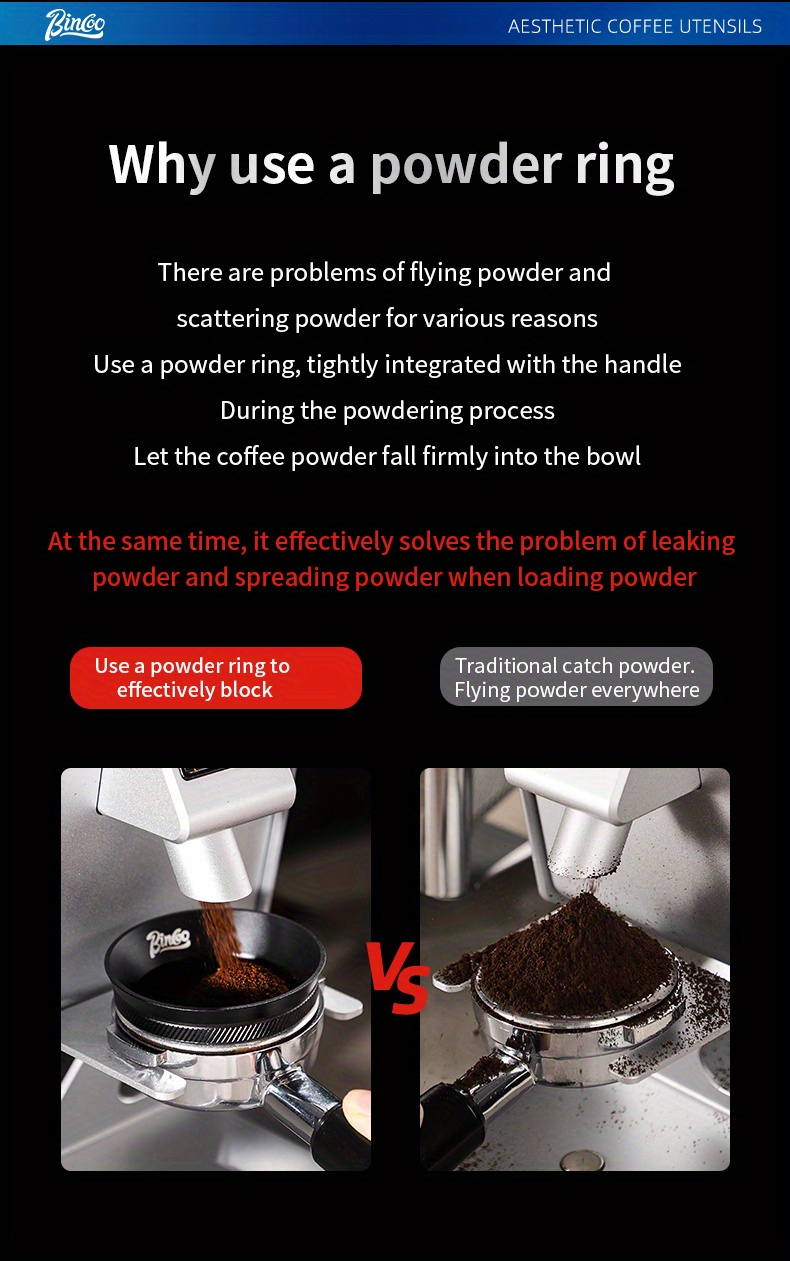 Bincoo

AESTHETIC COFFEE UTENSILS

Why use a powder ring

There are problems of flying powder and scattering powder for various reasons
Use a powder ring, tightly integrated with the handle
During the powdering process
Let the coffee powder fall firmly into the bowl

At the same time, it effectively solves the problem of leaking powder and spreading powder when loading powder

Use a powder ring to effectively block

Traditional catch powder. Flying powder everywhere

Bincoo

VS