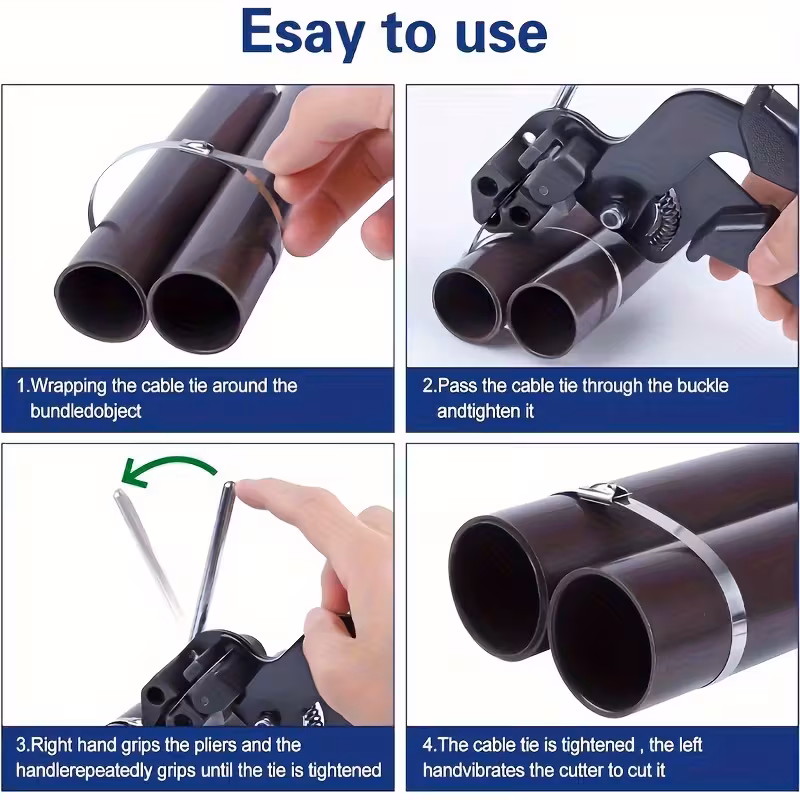 Esay to use

1.Wrapping the cable tie around the bundledobject

2.Pass the cable tie through the buckle andtighten it

3.Right hand grips the pliers and the handlerepeatedly grips until the tie is tightened

4.The cable tie is tightened , the left handvibrates the cutter to cut it