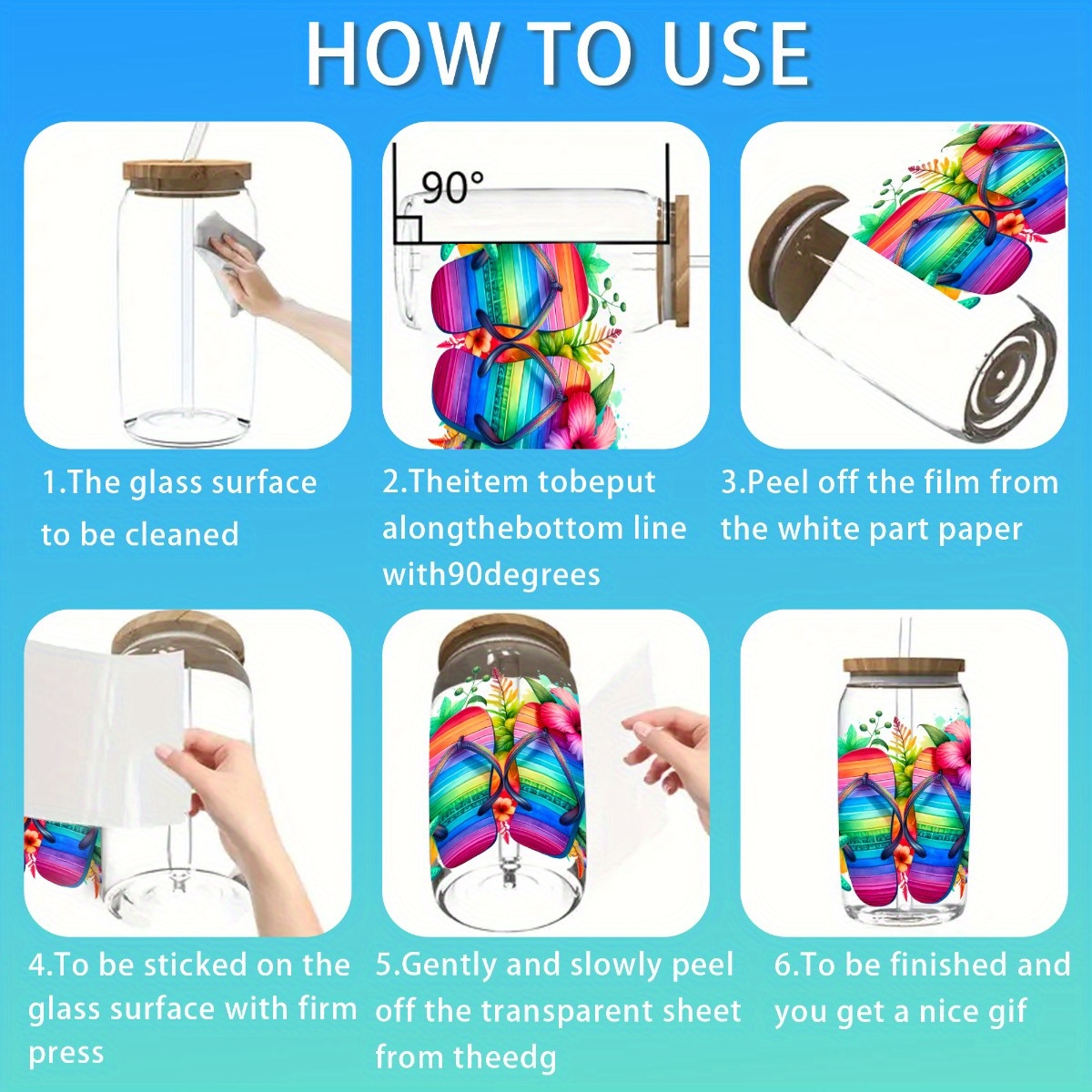 HOW TO USE

90°

1.The glass surface to be cleaned

2.Theitem tobeput alongthebottom line with90degrees

3.Peel off the film from the white part paper

4.To be sticked on the glass surface with firm press

5.Gently and slowly peel off the transparent sheet from theedg

6.To be finished and you get a nice gif