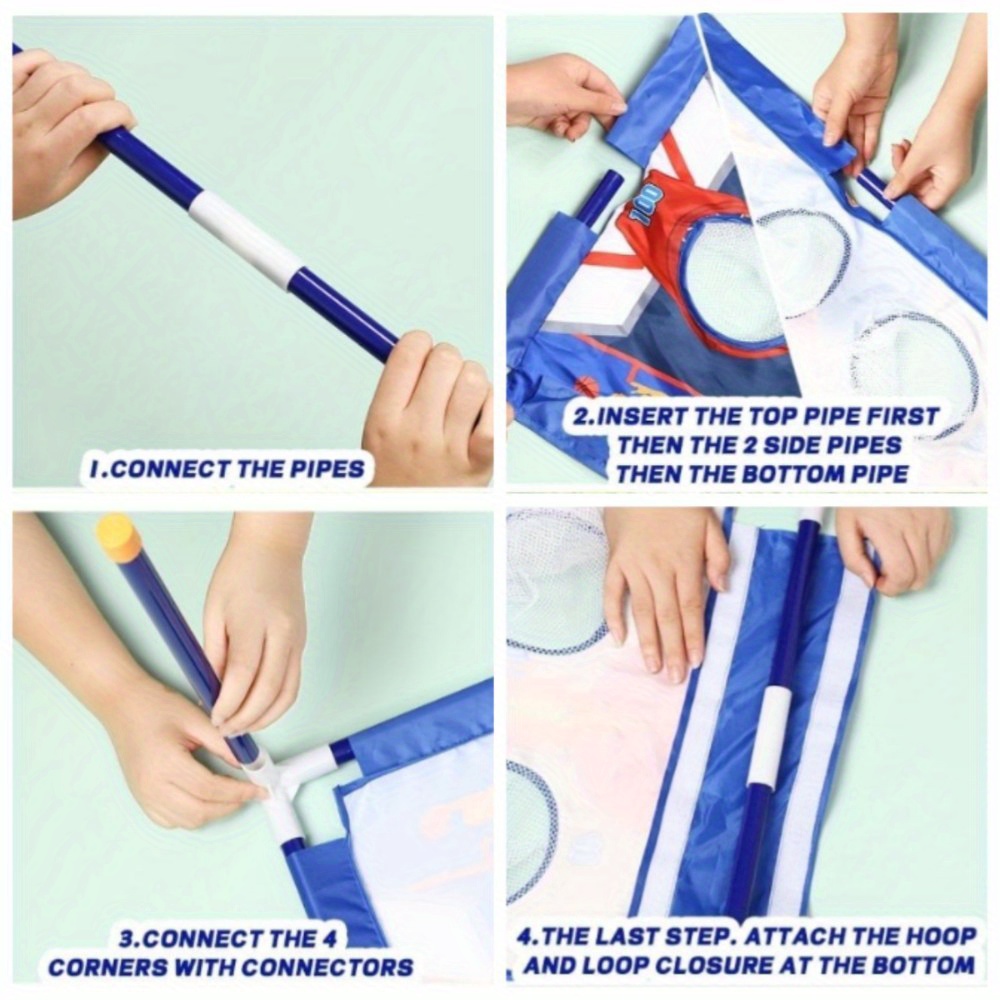 1.CONNECT THE PIPES

2.INSERT THE TOP PIPE FIRST THEN THE 2 SIDE PIPES THEN THE BOTTOM PIPE

3.CONNECT THE 4 CORNERS WITH CONNECTORS

4.THE LAST STEP. ATTACH THE HOOP AND LOOP CLOSURE AT THE BOTTOM