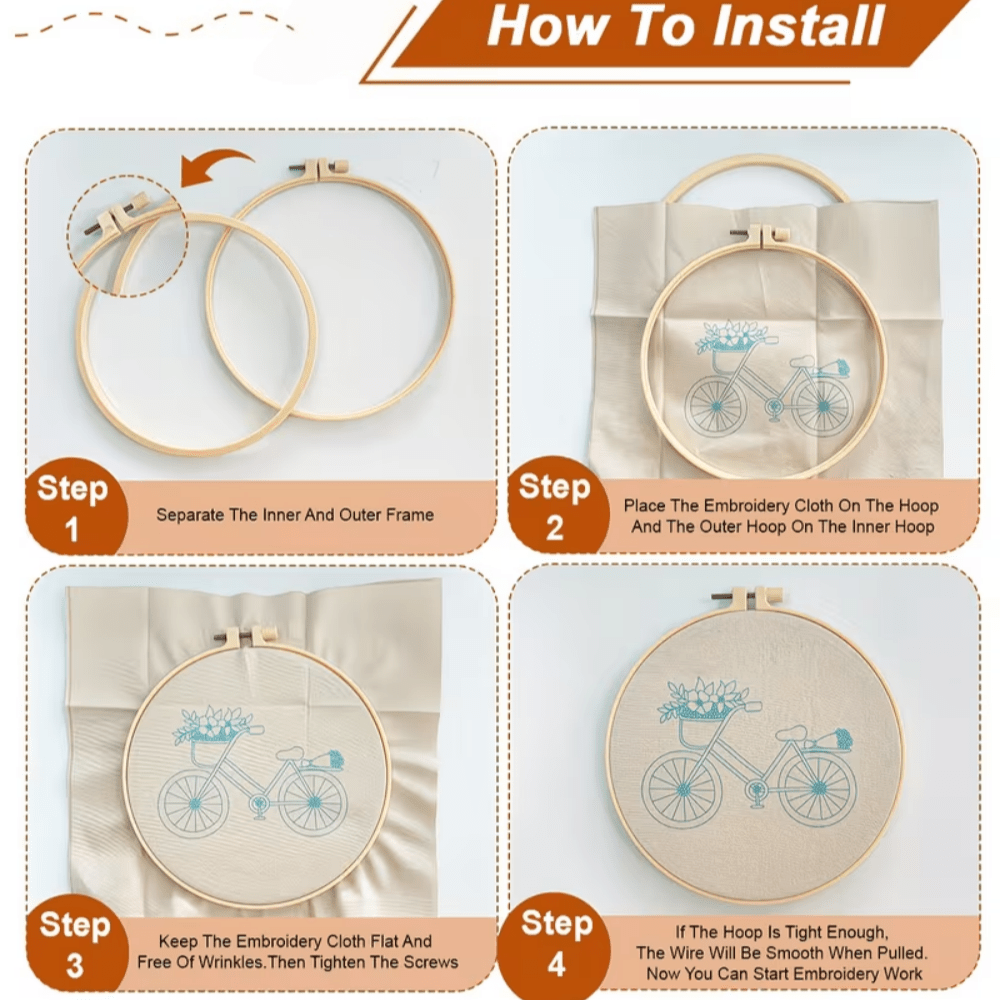 How To Install

Step
1

Separate The Inner And Outer Frame

Step
2

Place The Embroidery Cloth On The Hoop
And The Outer Hoop On The Inner Hoop

Step
3

Keep The Embroidery Cloth Flat And
Free Of Wrinkles.Then Tighten The Screws

Step
4

If The Hoop Is Tight Enough,
The Wire Will Be Smooth When Pulled.
Now You Can Start Embroidery Work