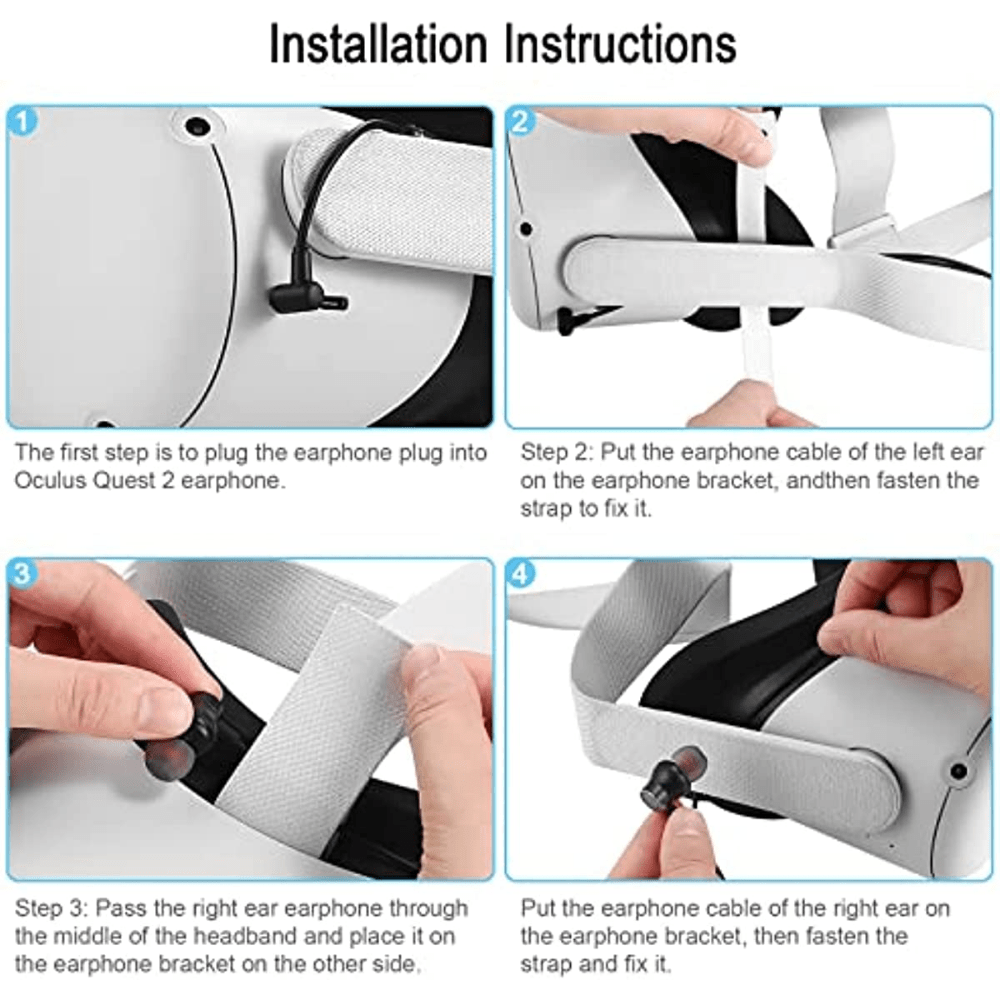 Installation Instructions

1

The first step is to plug the earphone plug into Oculus Quest 2 earphone.

2

Step 2: Put the earphone cable of the left ear on the earphone bracket, andthen fasten the strap to fix it.

3

Step 3: Pass the right ear earphone through the middle of the headband and place it on the earphone bracket on the other side.

4

Put the earphone cable of the right ear on the earphone bracket, then fasten the strap and fix it.