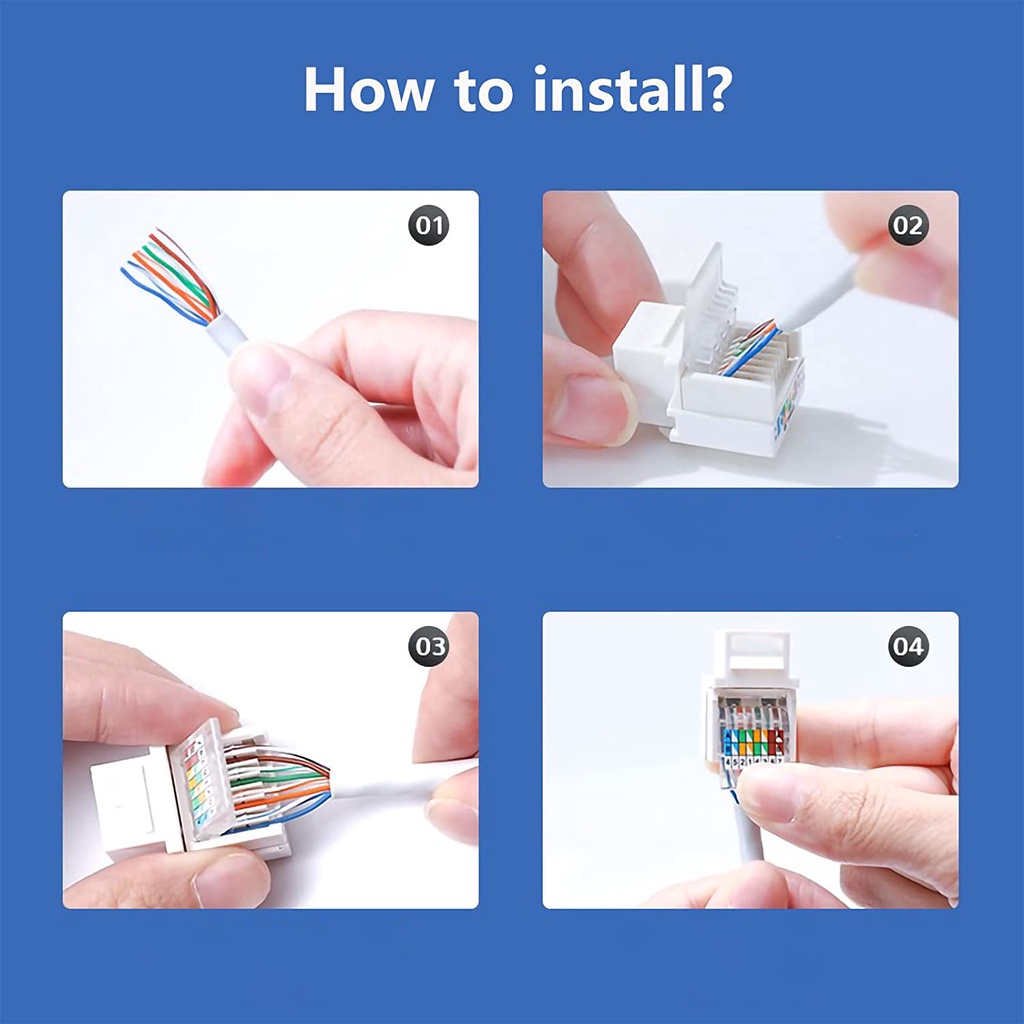 How to install?

01

02

03

04