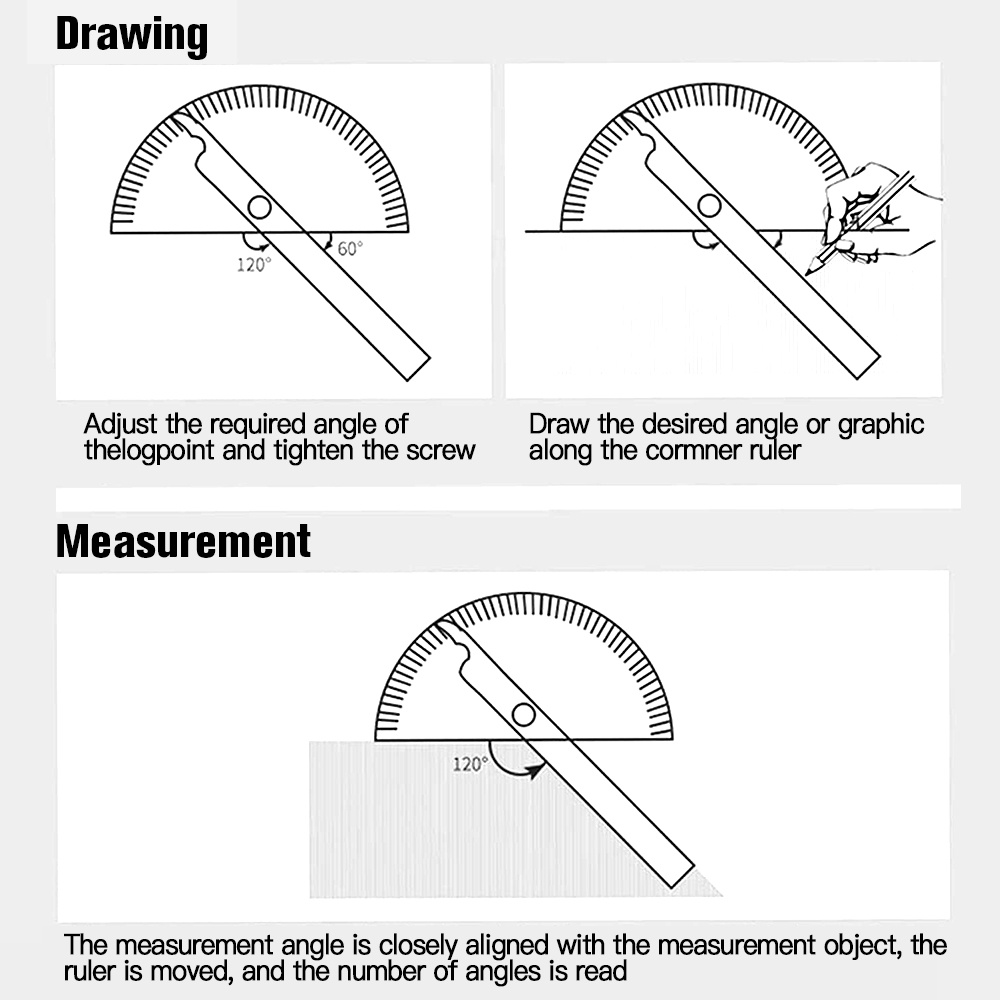 Drawing

120°

60°

Adjust the required angle of thelogpoint and tighten the screw

Draw the desired angle or graphic along the cormner ruler

Measurement

120°

The measurement angle is closely aligned with the measurement object, the ruler is moved, and the number of angles is read