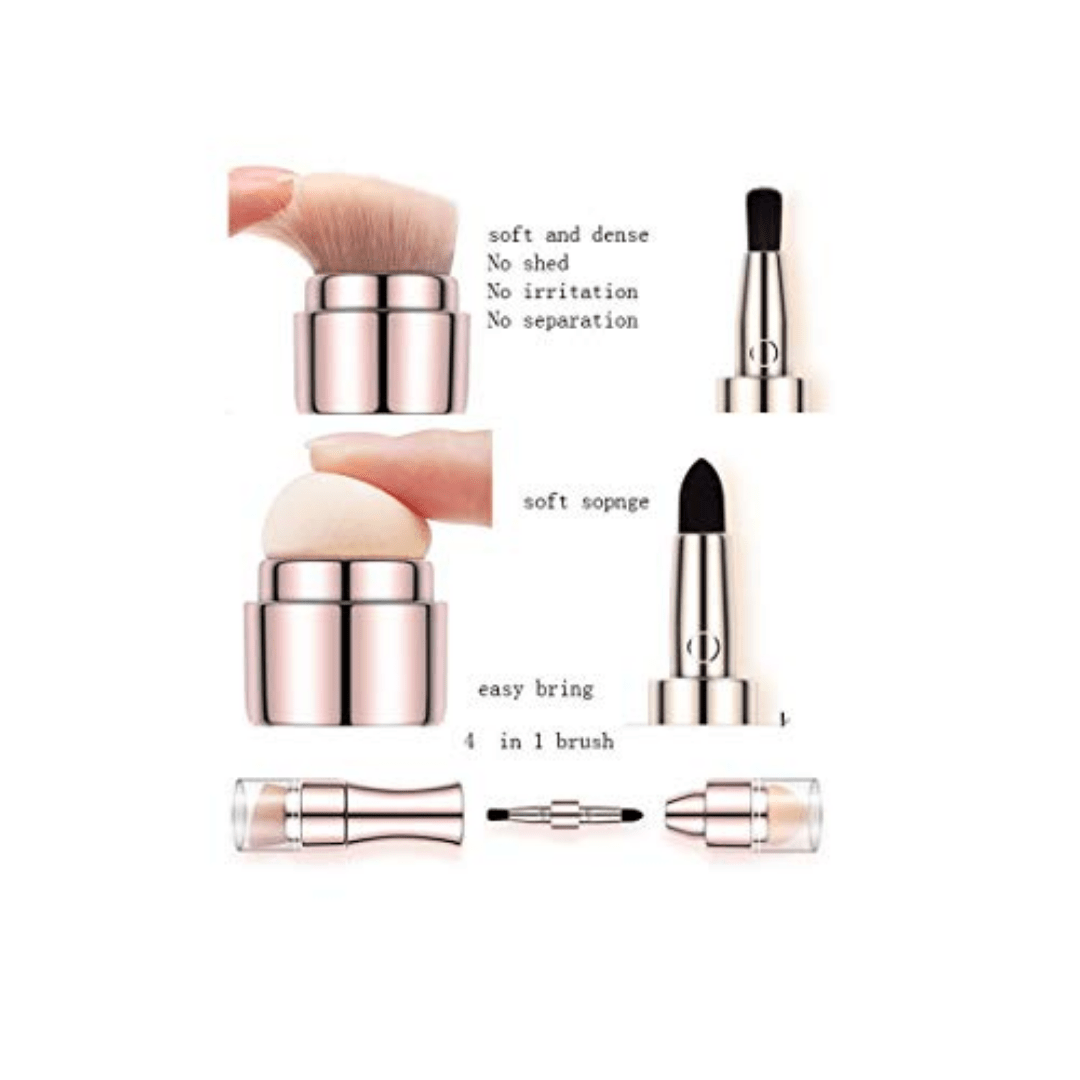 soft and dense
No shed
No irritation
No separation

soft sopnge

easy bring

4 in 1 brush