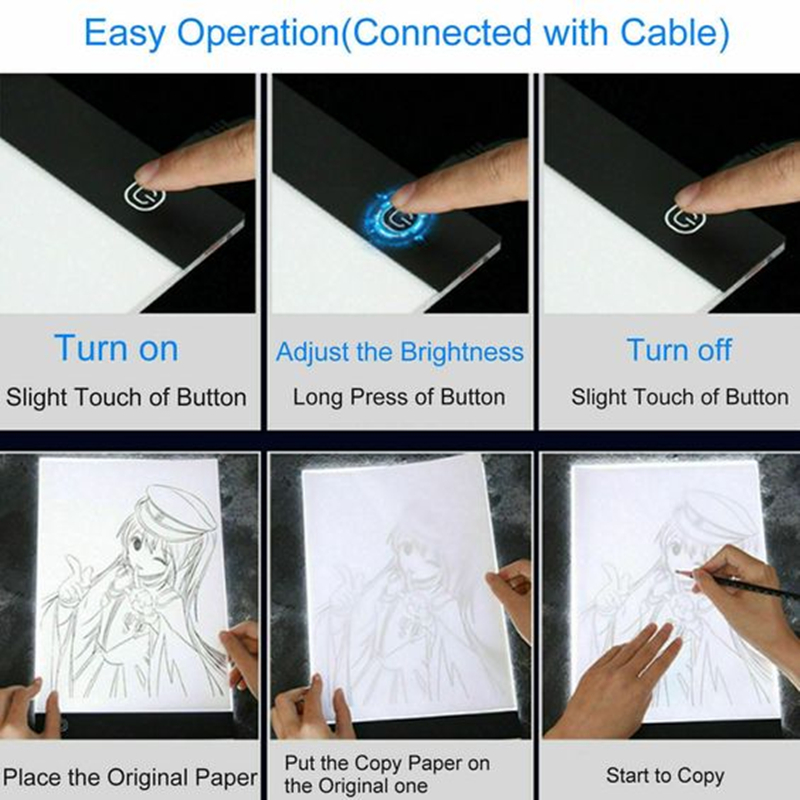 Easy Operation(Connected with Cable)

Turn on
Slight Touch of Button

Adjust the Brightness
Long Press of Button

Turn off
Slight Touch of Button

Place the Original Paper

Put the Copy Paper on the Original one

Start to Copy