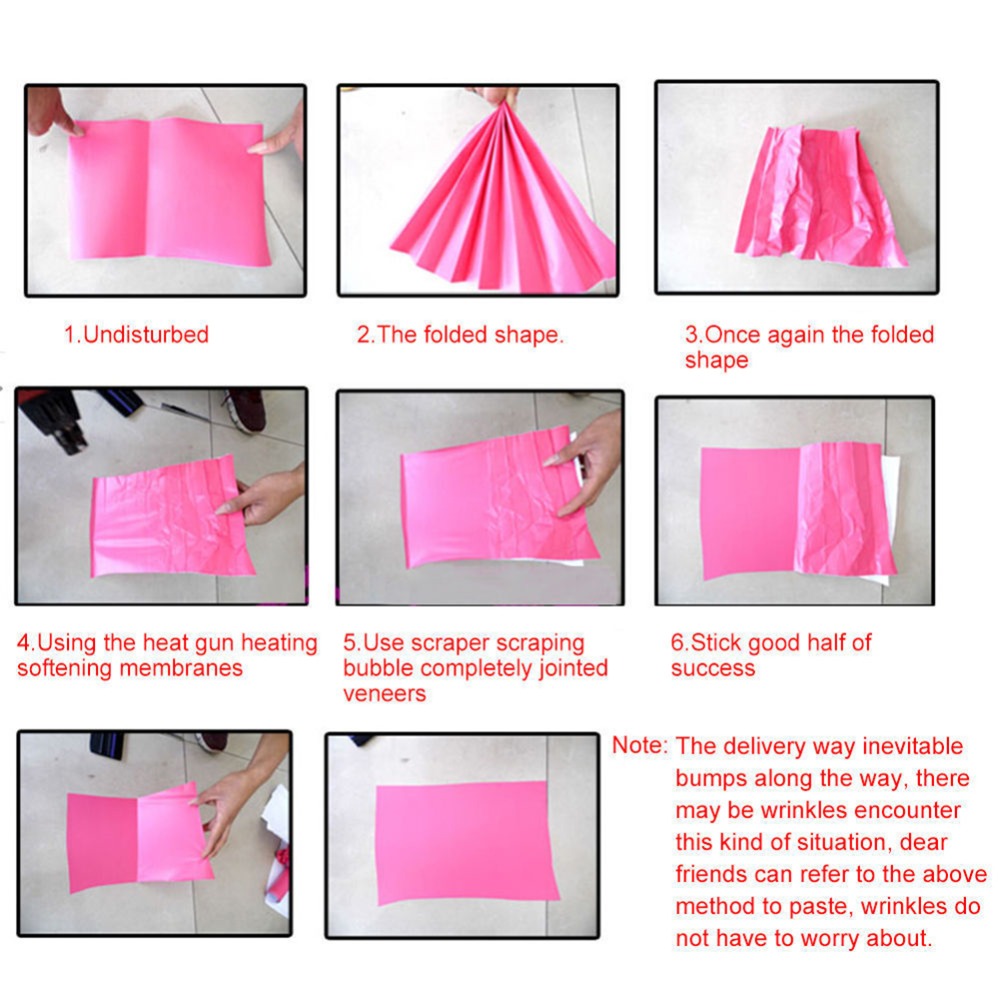 1.Undisturbed

2.The folded shape.

3.Once again the folded shape

4.Using the heat gun heating softening membranes

5.Use scraper scraping bubble completely jointed veneers

6.Stick good half of success

Note: The delivery way inevitable bumps along the way, there may be wrinkles encounter this kind of situation, dear friends can refer to the above method to paste, wrinkles do not have to worry about.