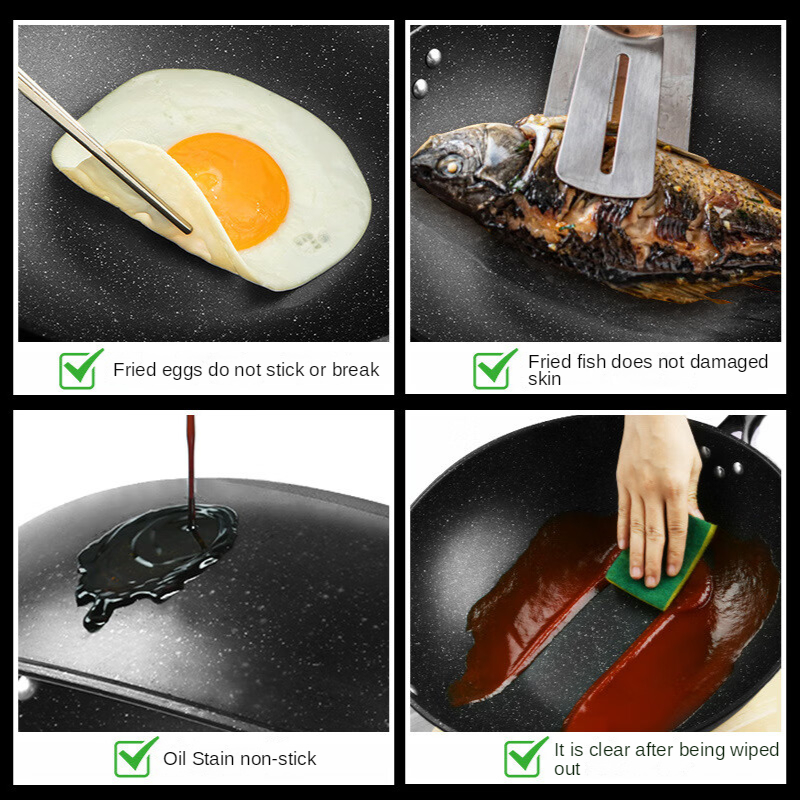 Fried eggs do not stick or break

Fried fish does not damaged skin

Oil Stain non-stick

It is clear after being wiped out