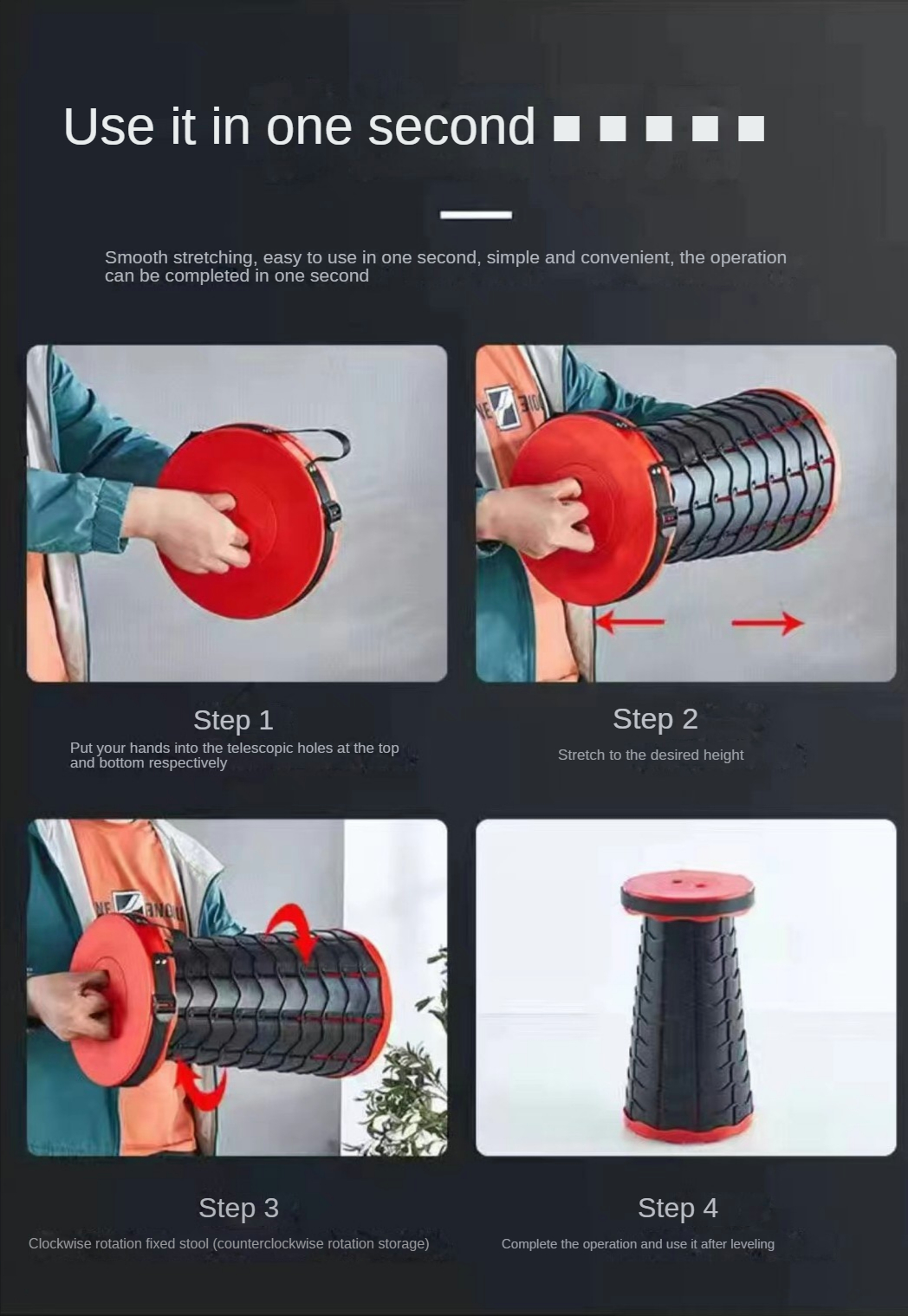 Use it in one second ■ ■ ■ ■ ■

Smooth stretching, easy to use in one second, simple and convenient, the operation can be completed in one second

Step 1
Put your hands into the telescopic holes at the top and bottom respectively

Step 2
Stretch to the desired height

Step 3
Clockwise rotation fixed stool (counterclockwise rotation storage)

Step 4
Complete the operation and use it after leveling