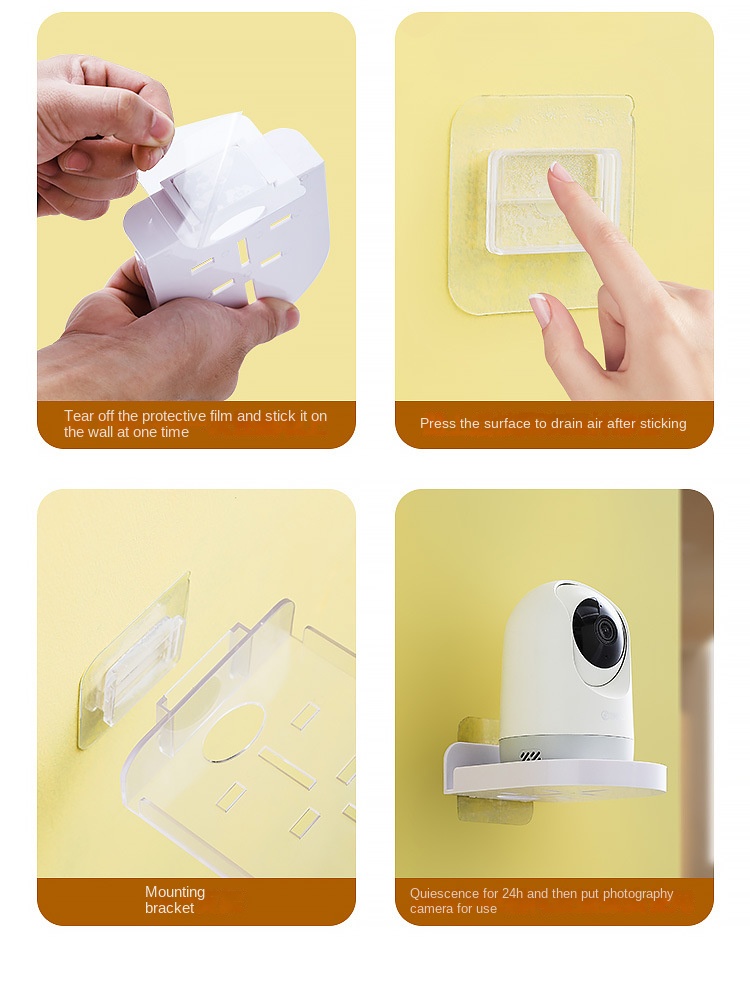 Tear off the protective film and stick it on the wall at one time

Press the surface to drain air after sticking

Mounting bracket

Quiescence for 24h and then put photography camera for use