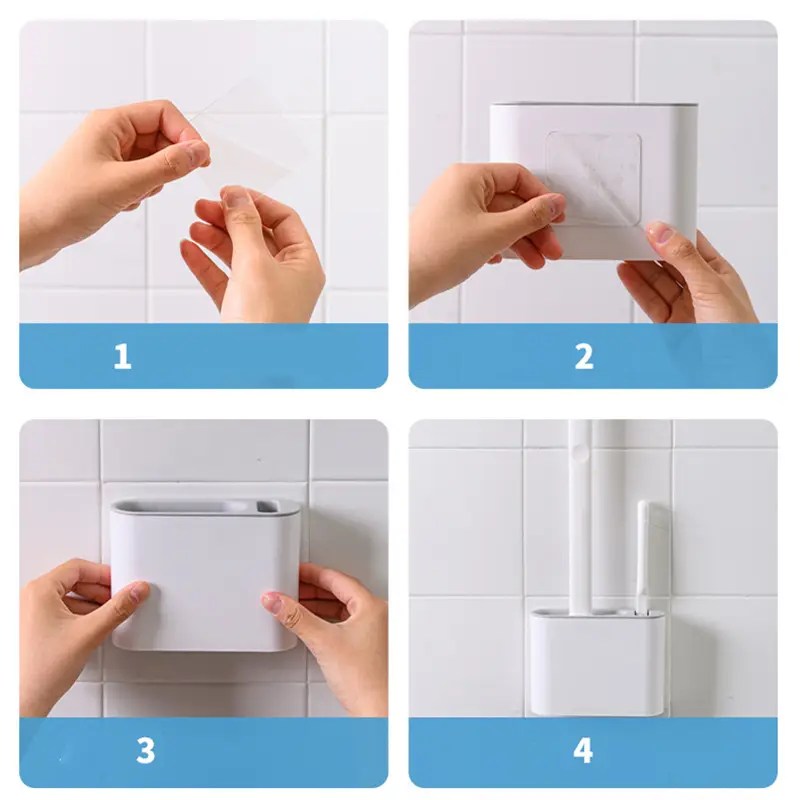 1

2

3

4