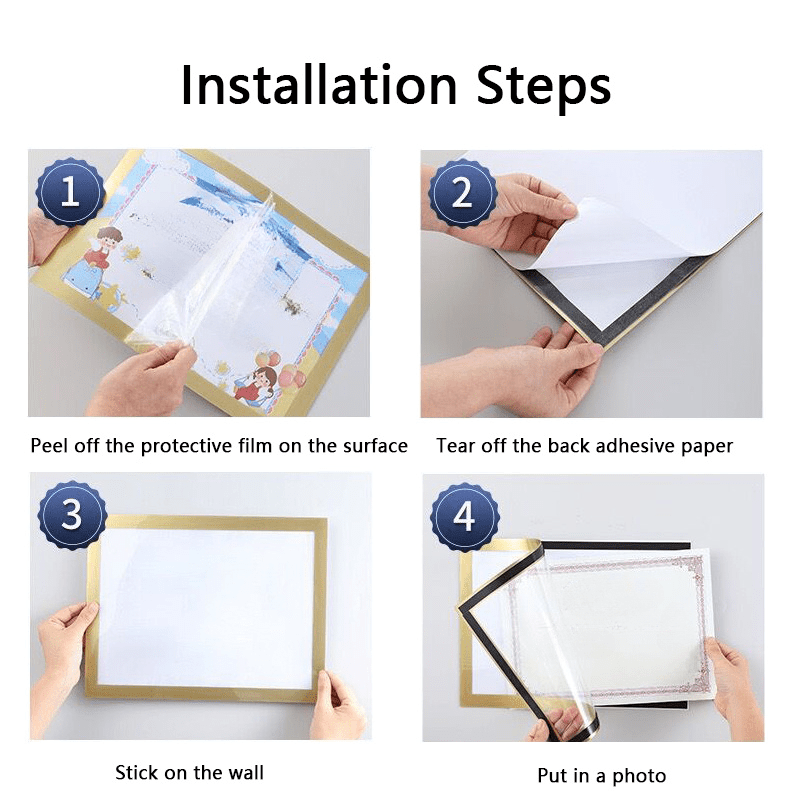 Installation Steps

1

Peel off the protective film on the surface

2

Tear off the back adhesive paper

3

Stick on the wall

4

Put in a photo