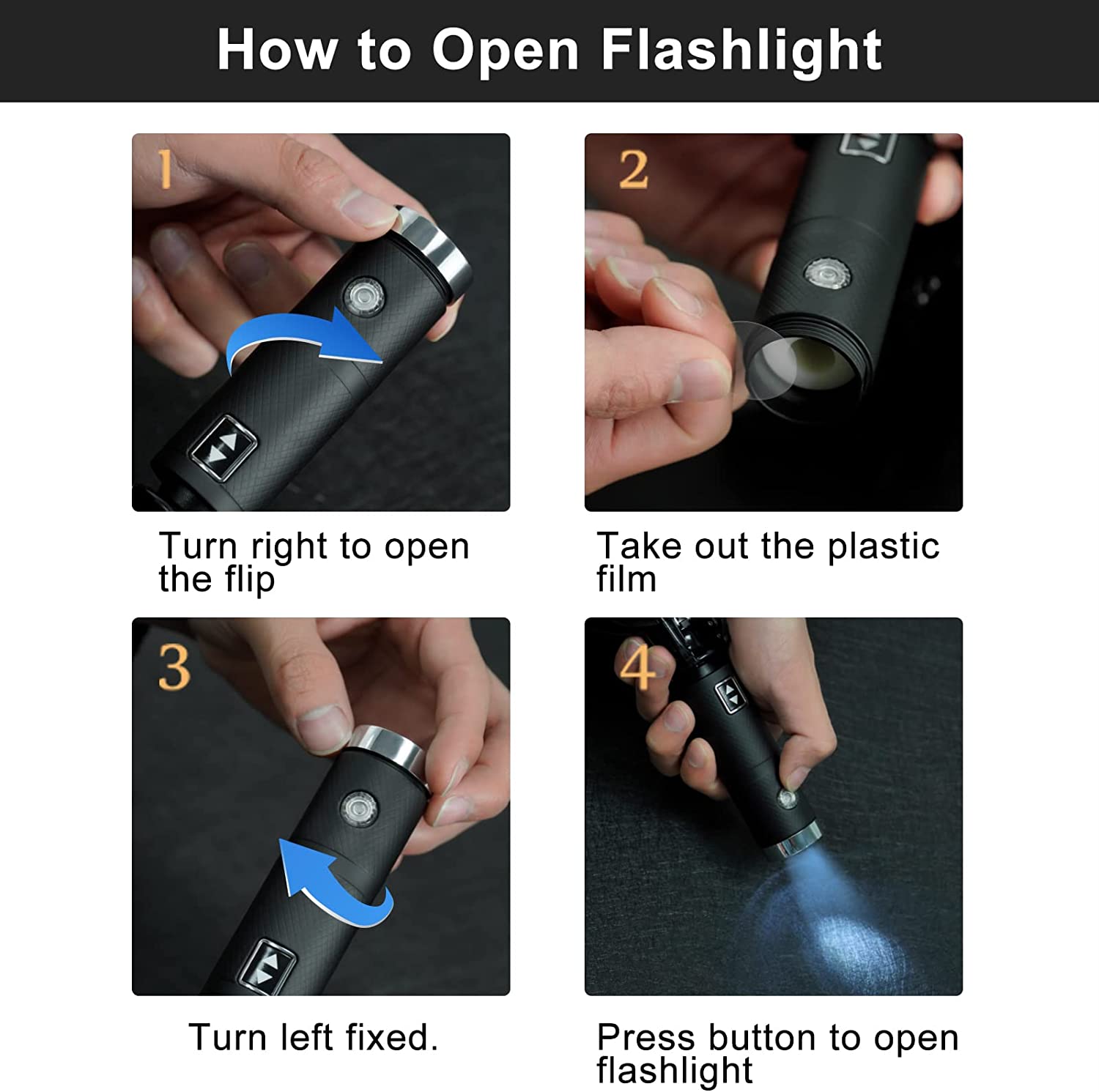 How to Open Flashlight

1

Turn right to open the flip

2

Take out the plastic film

3

Turn left fixed.

4

Press button to open flashlight