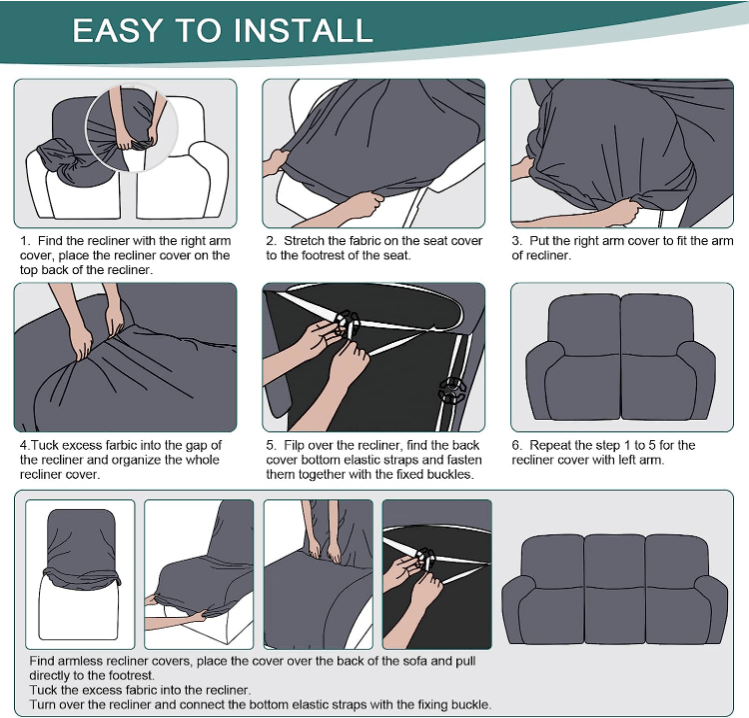 EASY TO INSTALL

1. Find the recliner with the right arm cover, place the recliner cover on the top back of the recliner.

2. Stretch the fabric on the seat cover to the footrest of the seat.

3. Put the right arm cover to fit the arm of recliner.

4.Tuck excess farbic into the gap of the recliner and organize the whole recliner cover.

5. Filp over the recliner, find the back cover bottom elastic straps and fasten them together with the fixed buckles.

6. Repeat the step 1 to 5 for the recliner cover with left arm.

Find armless recliner covers, place the cover over the back of the sofa and pull directly to the footrest.
Tuck the excess fabric into the recliner.
Turn over the recliner and connect the bottom elastic straps with the fixing buckle.