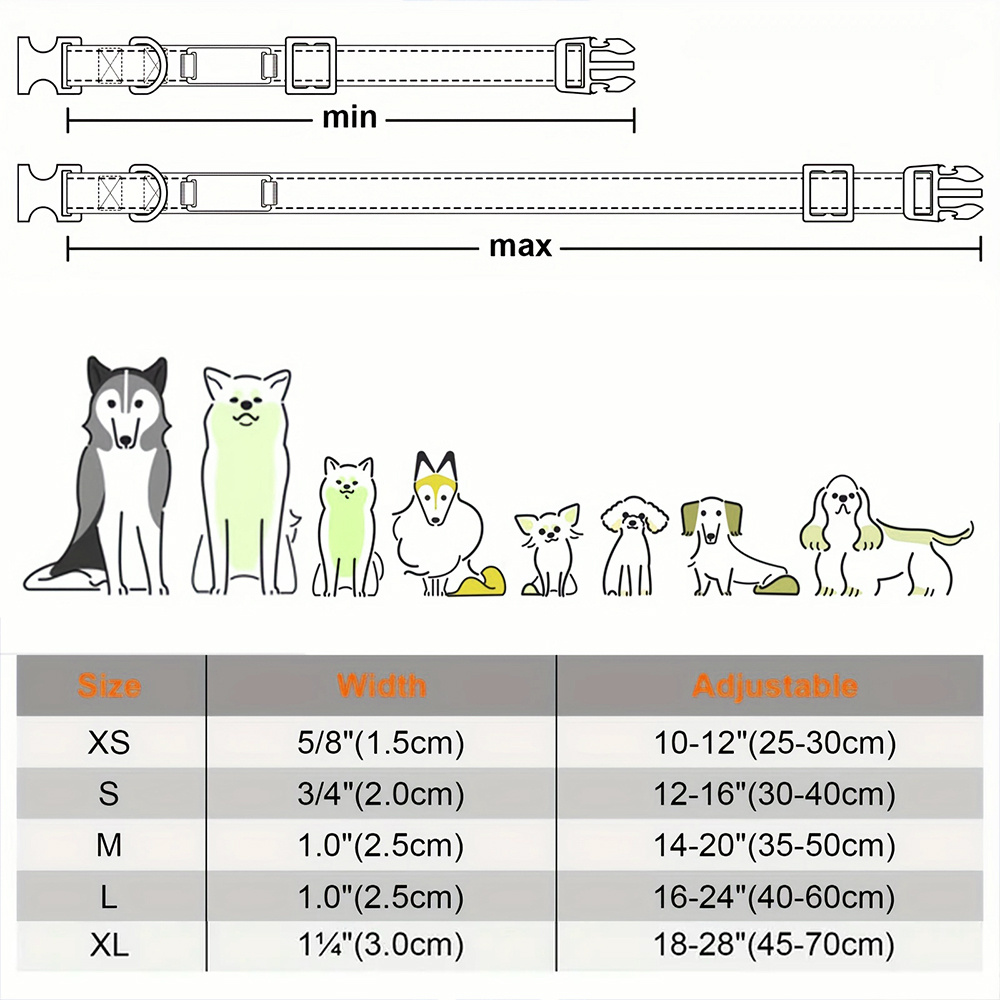 min

max

| Size | Width | Adjustable |
|---|---|---|
| XS | 5/8"(1.5cm) | 10-12"(25-30cm) |
| S | 3/4"(2.0cm) | 12-16"(30-40cm) |
| M | 1.0"(2.5cm) | 14-20"(35-50cm) |
| L | 1.0"(2.5cm) | 16-24"(40-60cm) |
| XL | 1¼"(3.0cm) | 18-28"(45-70cm) |