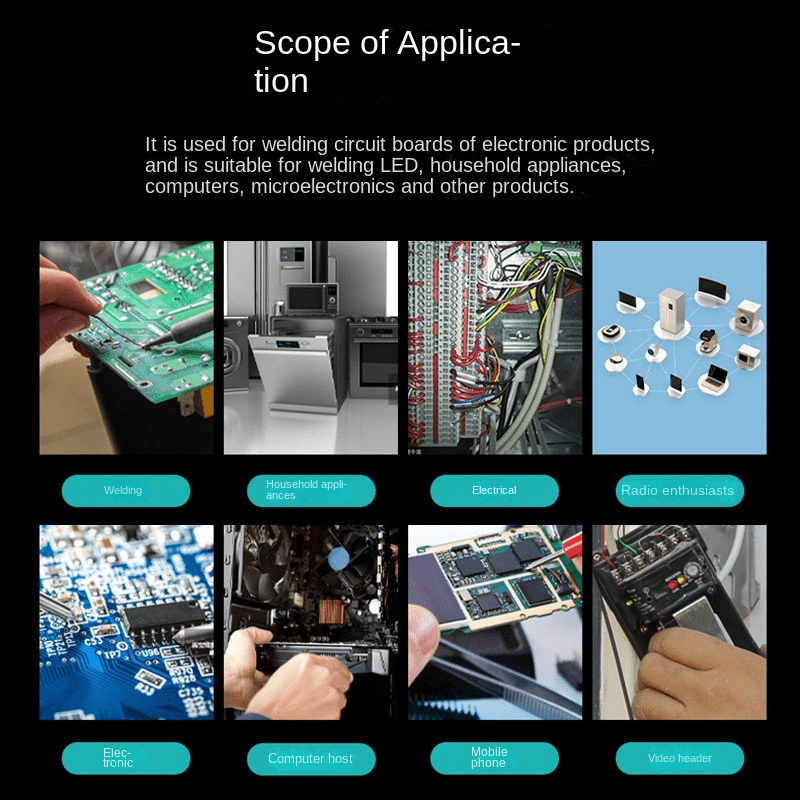 Scope of Application

It is used for welding circuit boards of electronic products, and is suitable for welding LED, household appliances, computers, microelectronics and other products.

Welding

Household appliances

Electrical

Radio enthusiasts

Electronic

Computer host

Mobile phone

Video header