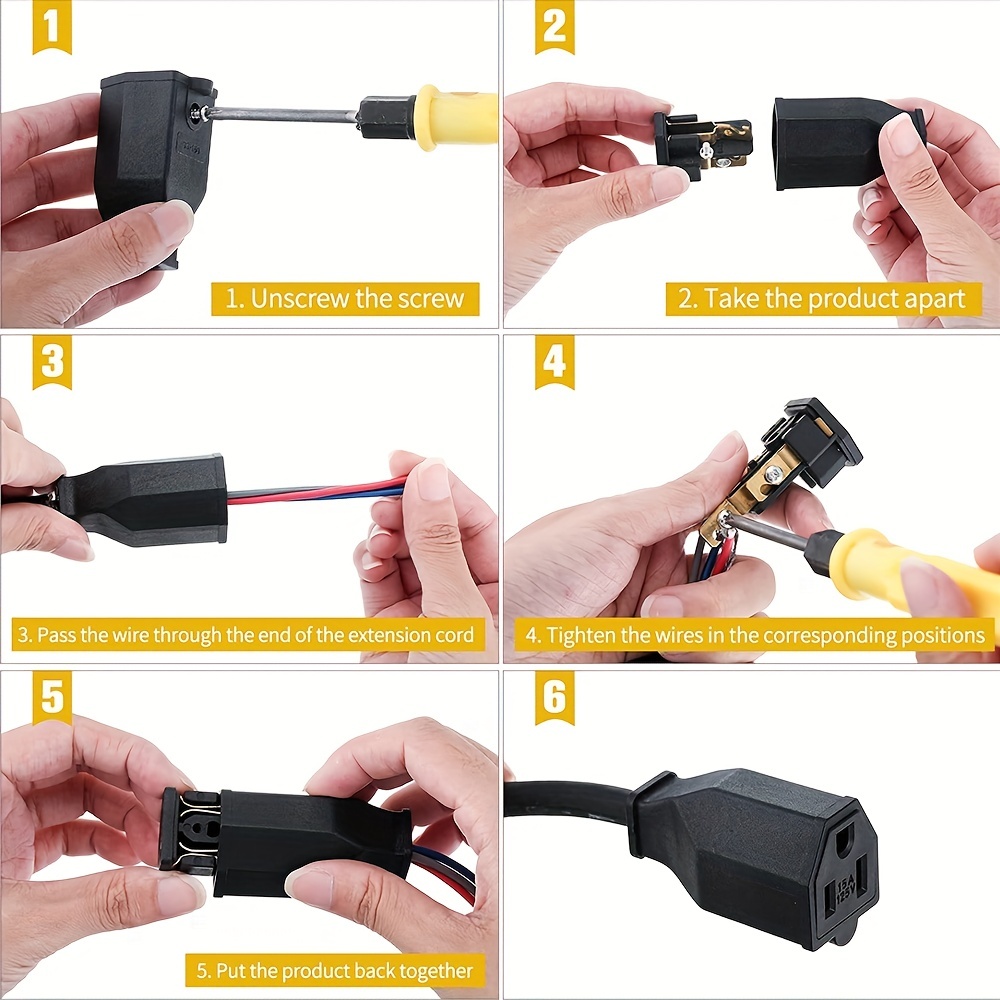 1

1. Unscrew the screw

2

2. Take the product apart

3

3. Pass the wire through the end of the extension cord

4

4. Tighten the wires in the corresponding positions

5

5. Put the product back together

6

15A 125V