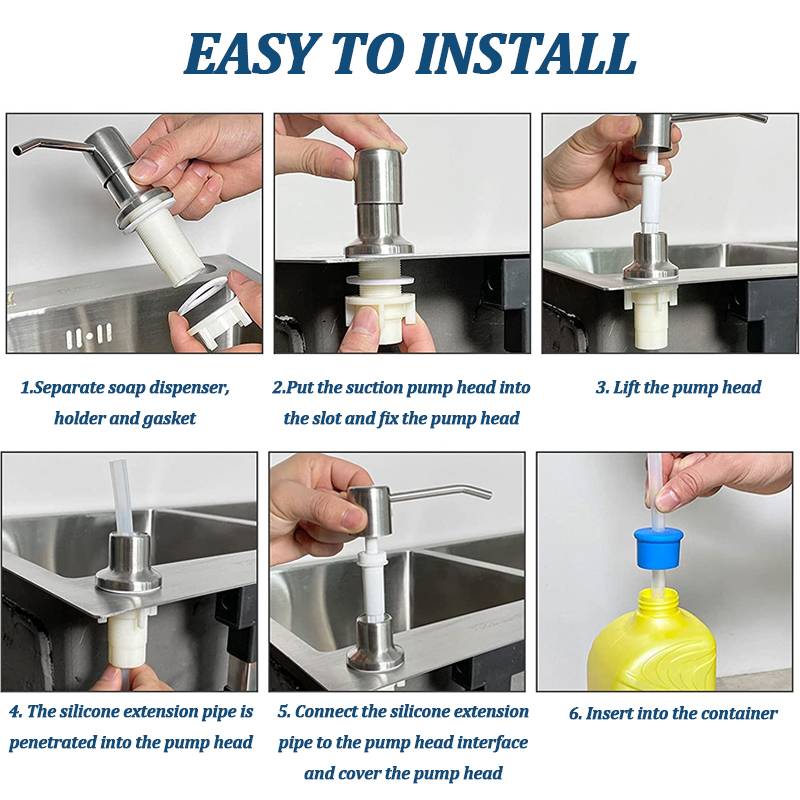 EASY TO INSTALL

1.Separate soap dispenser, holder and gasket

2.Put the suction pump head into the slot and fix the pump head

3. Lift the pump head

4. The silicone extension pipe is penetrated into the pump head

5. Connect the silicone extension pipe to the pump head interface and cover the pump head

6. Insert into the container