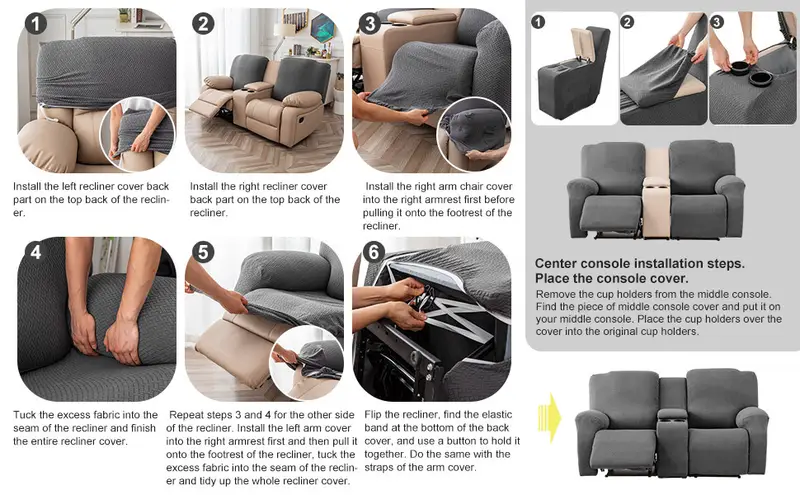 1

Install the left recliner cover back part on the top back of the recliner.

2

Install the right recliner cover back part on the top back of the recliner.

3

Install the right arm chair cover into the right armrest first before pulling it onto the footrest of the recliner.

4

Tuck the excess fabric into the seam of the recliner and finish the entire recliner cover.

5

Repeat steps 3 and 4 for the other side of the recliner. Install the left arm cover into the right armrest first and then pull it onto the footrest of the recliner, tuck the excess fabric into the seam of the recliner and tidy up the whole recliner cover.

6

Flip the recliner, find the elastic band at the bottom of the back cover, and use a button to hold it together. Do the same with the straps of the arm cover.

1 2 3

Center console installation steps. Place the console cover.

Remove the cup holders from the middle console. Find the piece of middle console cover and put it on your middle console. Place the cup holders over the cover into the original cup holders.