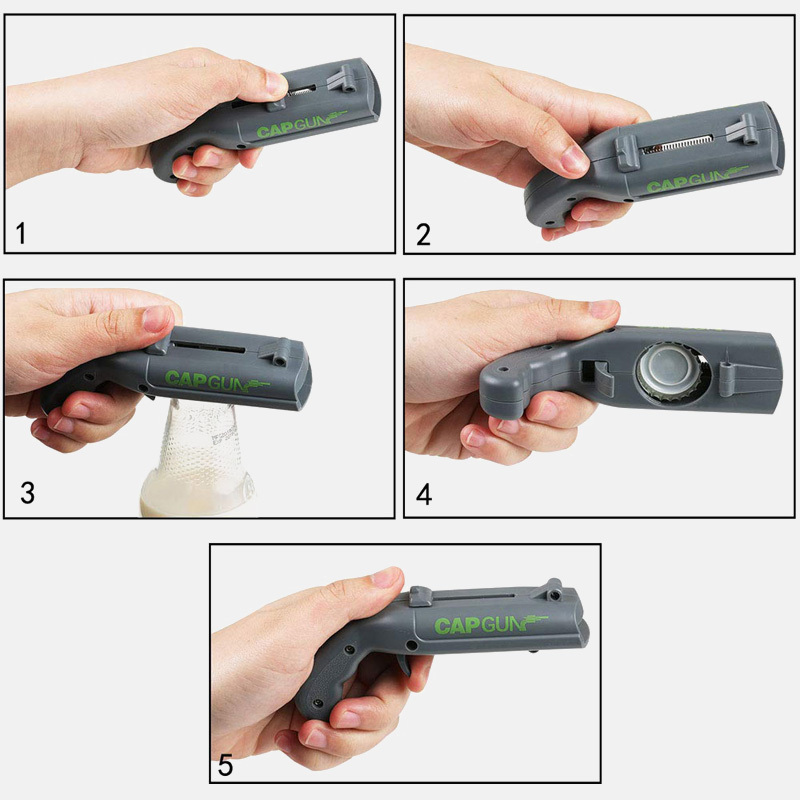 CAPGUN

1

CAPGUN

2

CAPGUN

3

4

CAPGUN

5