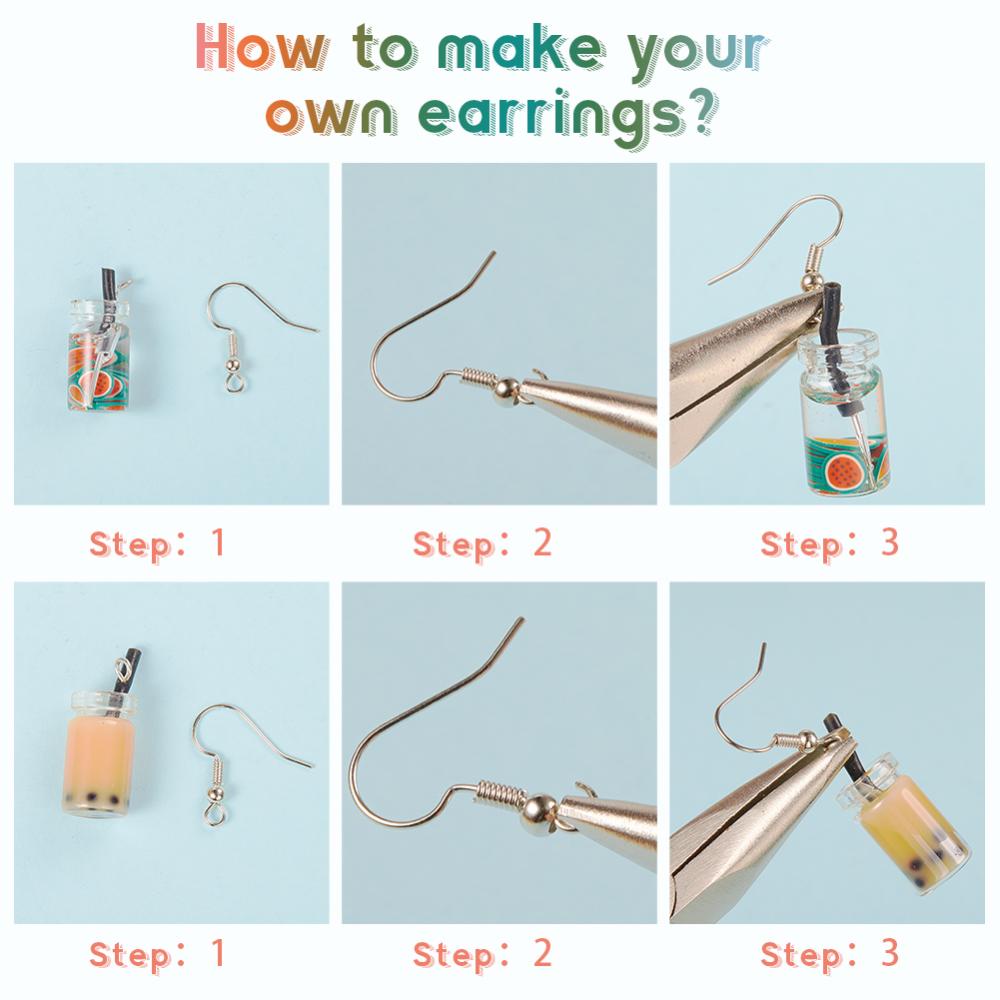 How to make your own earrings?

Step: 1

Step: 2

Step: 3

Step: 1

Step: 2

Step: 3