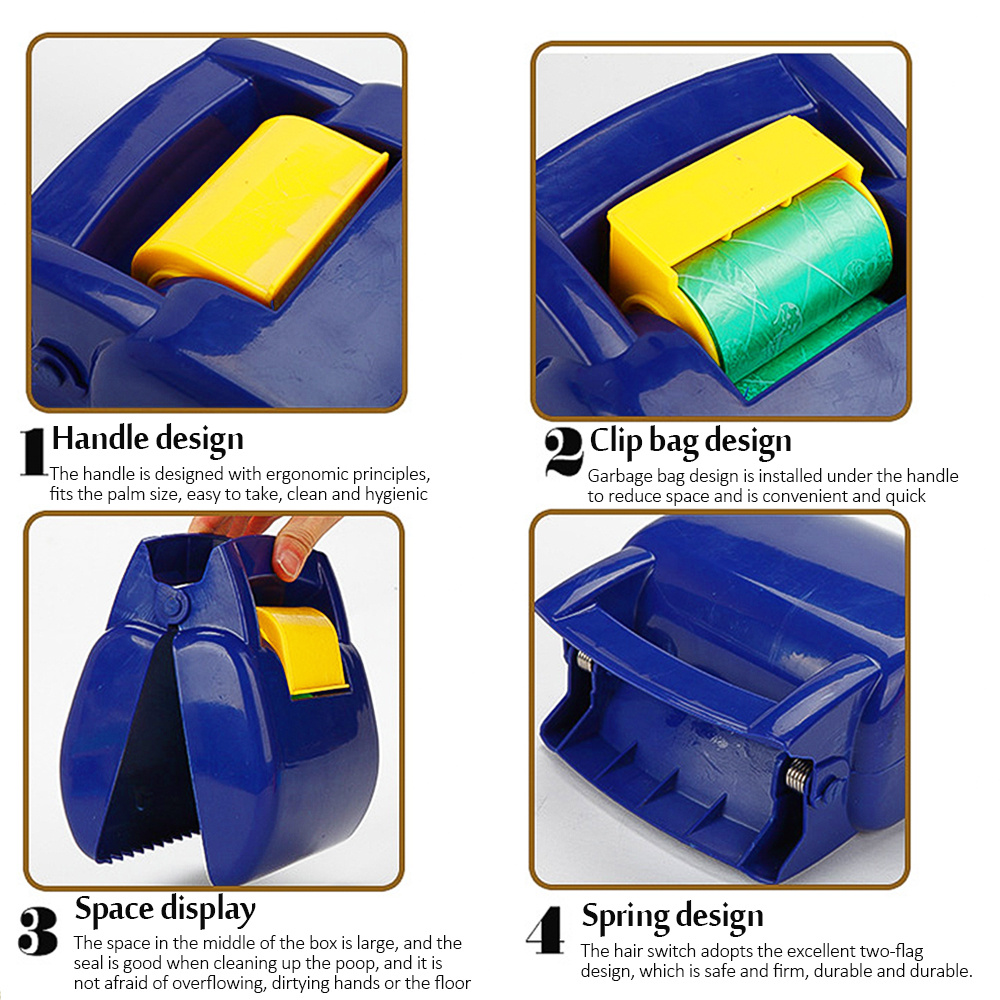 1 Handle design
The handle is designed with ergonomic principles, fits the palm size, easy to take, clean and hygienic

2 Clip bag design
Garbage bag design is installed under the handle to reduce space and is convenient and quick

3 Space display
The space in the middle of the box is large, and the seal is good when cleaning up the poop, and it is not afraid of overflowing, dirtying hands or the floor

4 Spring design
The hair switch adopts the excellent two-flag design, which is safe and firm, durable and durable.