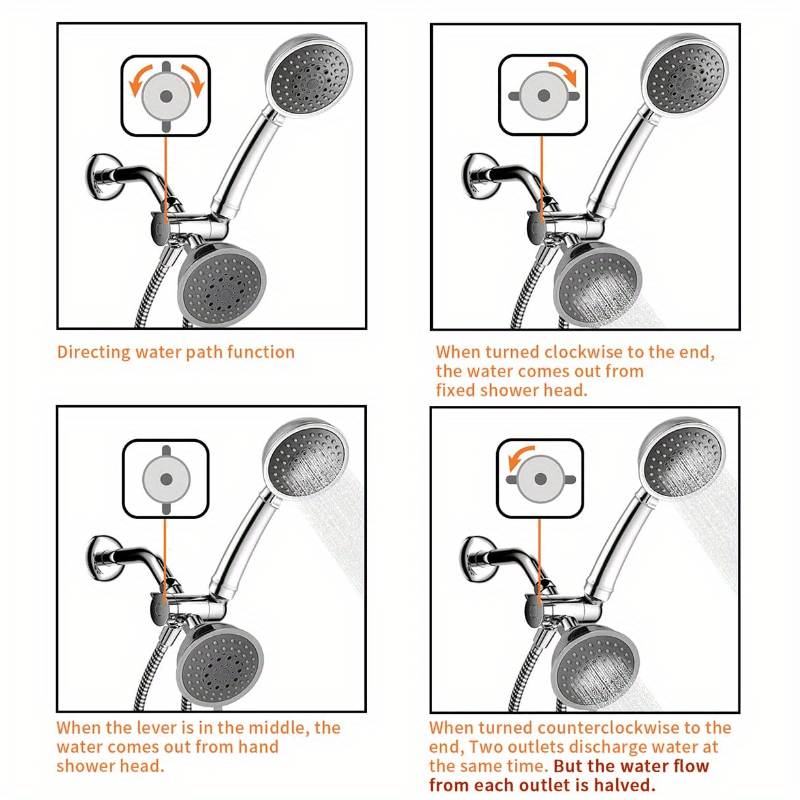 Directing water path function

When turned clockwise to the end, the water comes out from fixed shower head.

When the lever is in the middle, the water comes out from hand shower head.

When turned counterclockwise to the end, Two outlets discharge water at the same time. But the water flow from each outlet is halved.