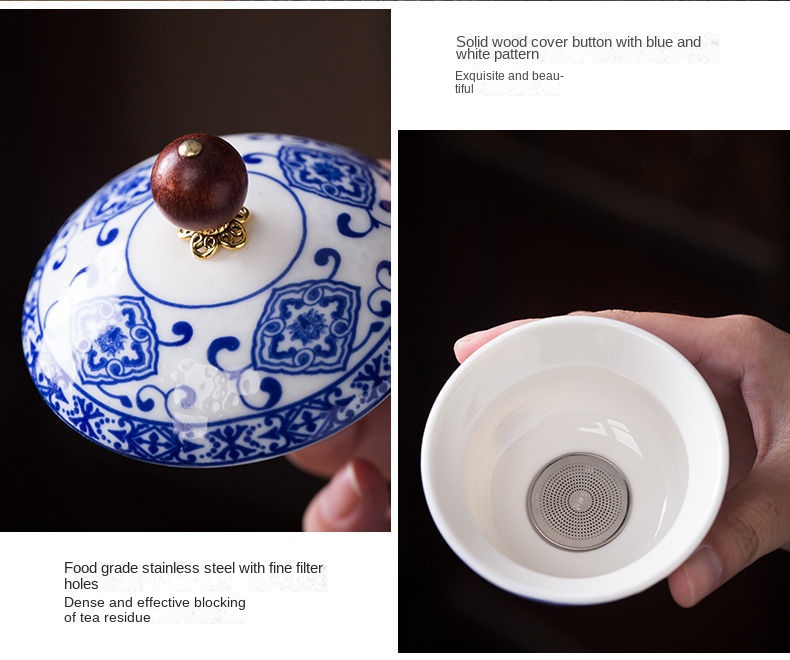 Solid wood cover button with blue and white pattern

Exquisite and beautiful

Food grade stainless steel with fine filter holes

Dense and effective blocking of tea residue