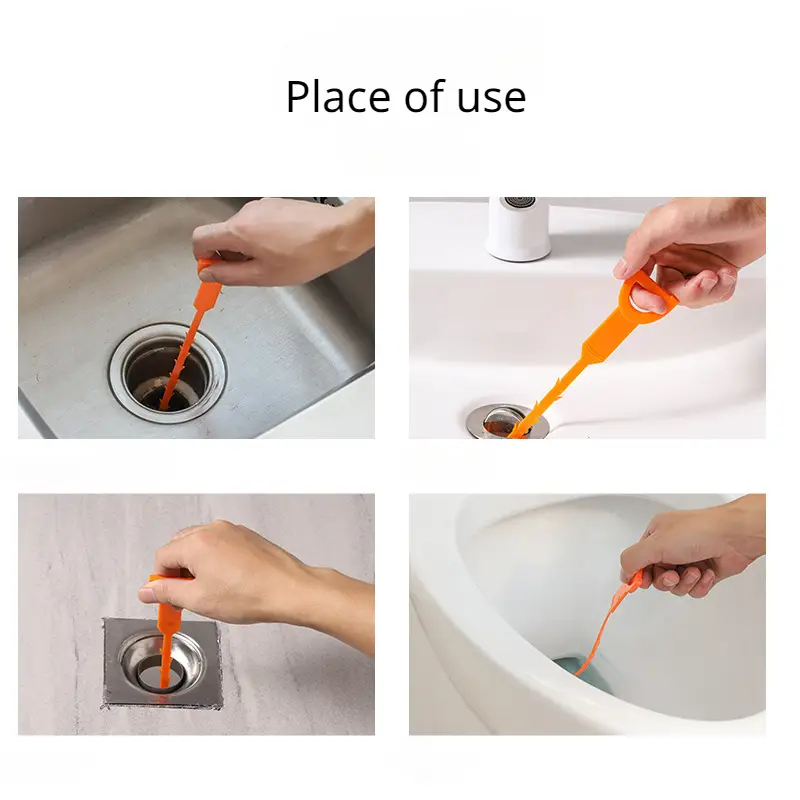 Place of use