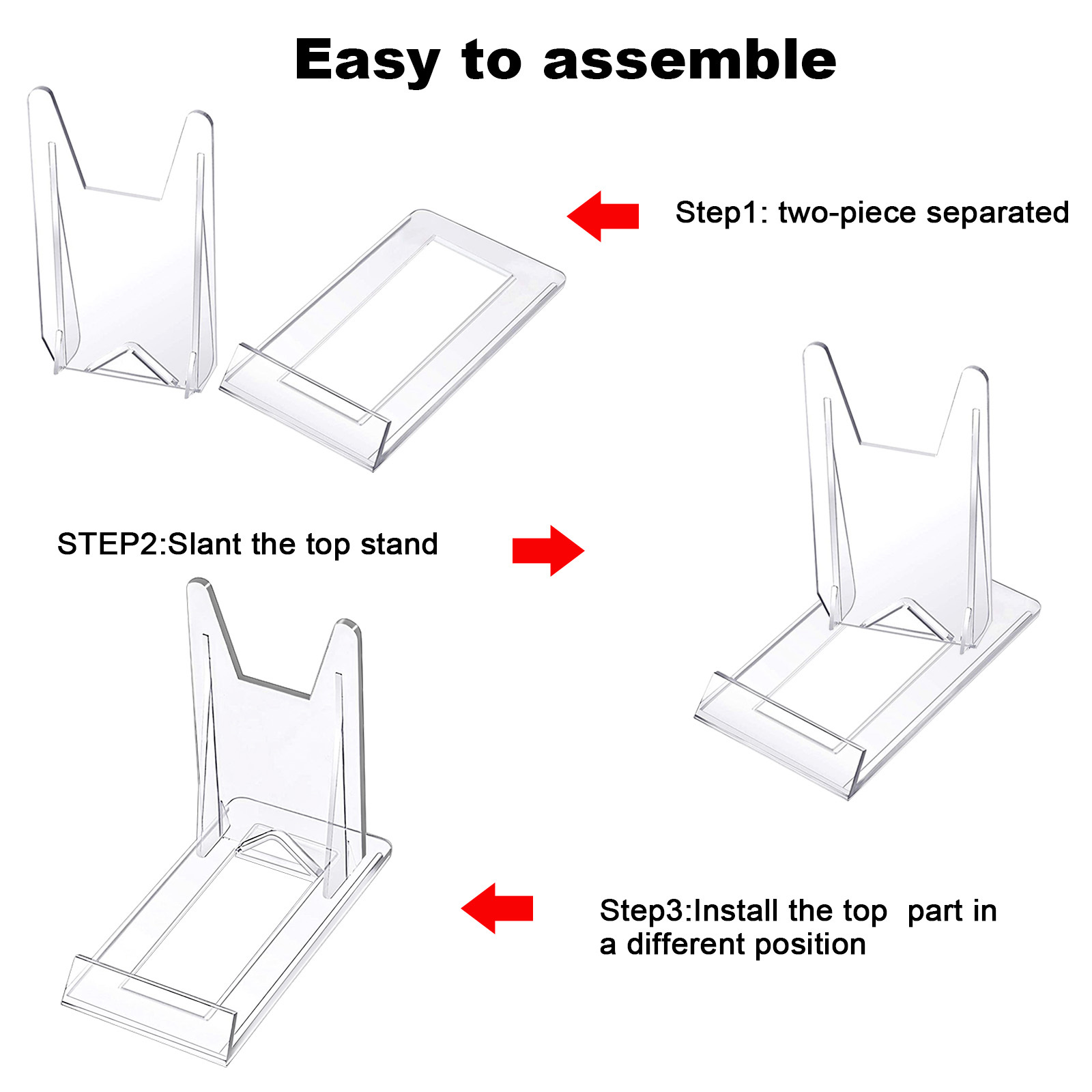 Easy to assemble

Step1: two-piece separated

STEP2:Slant the top stand

Step3:Install the top part in a different position