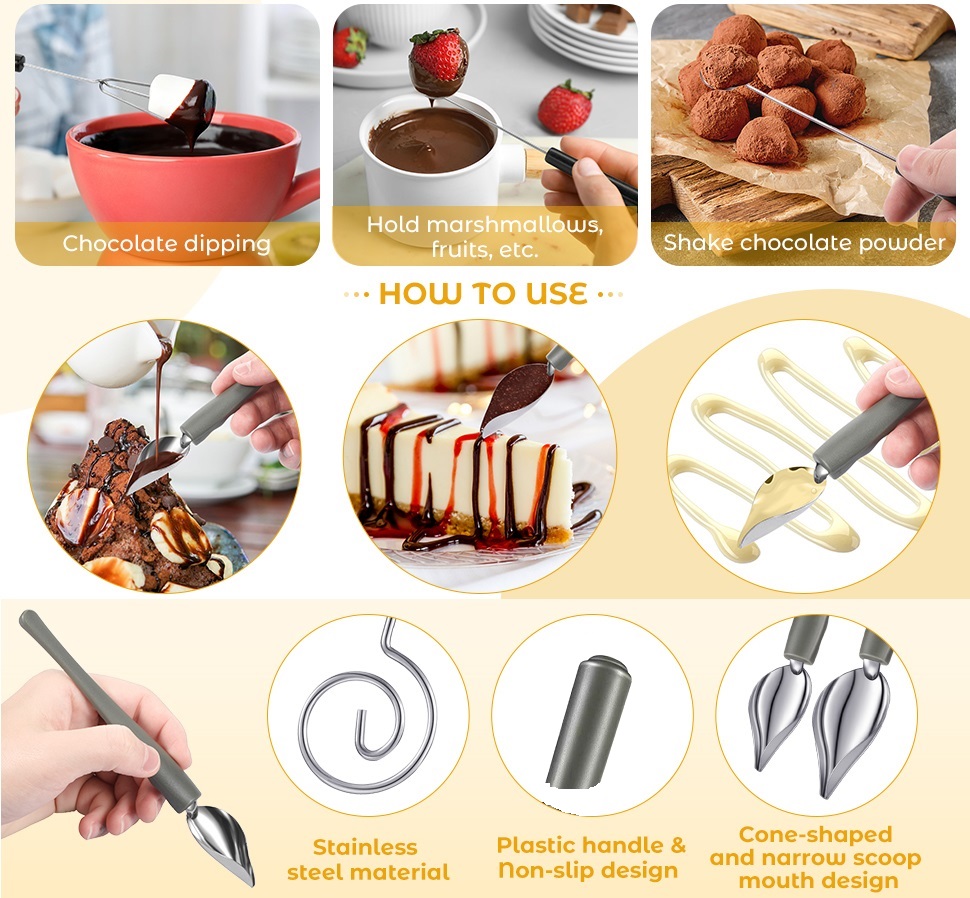 Chocolate dipping

Hold marshmallows, fruits, etc.

Shake chocolate powder

HOW TO USE

Stainless steel material

Plastic handle & Non-slip design

Cone-shaped and narrow scoop mouth design