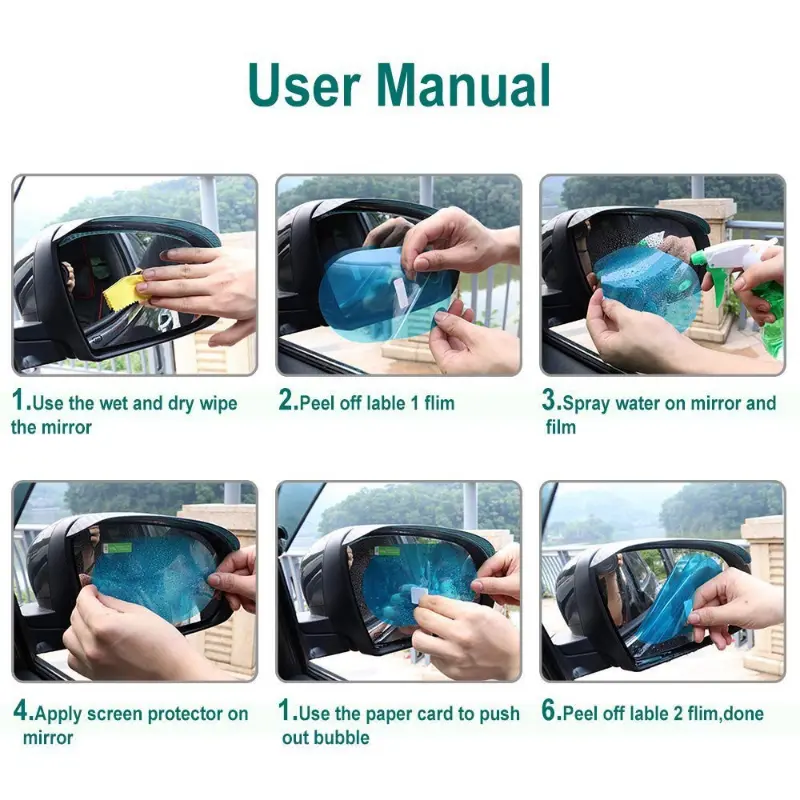 User Manual

1.Use the wet and dry wipe the mirror

2.Peel off lable 1 flim

3.Spray water on mirror and film

4.Apply screen protector on mirror

1.Use the paper card to push out bubble

6.Peel off lable 2 flim,done