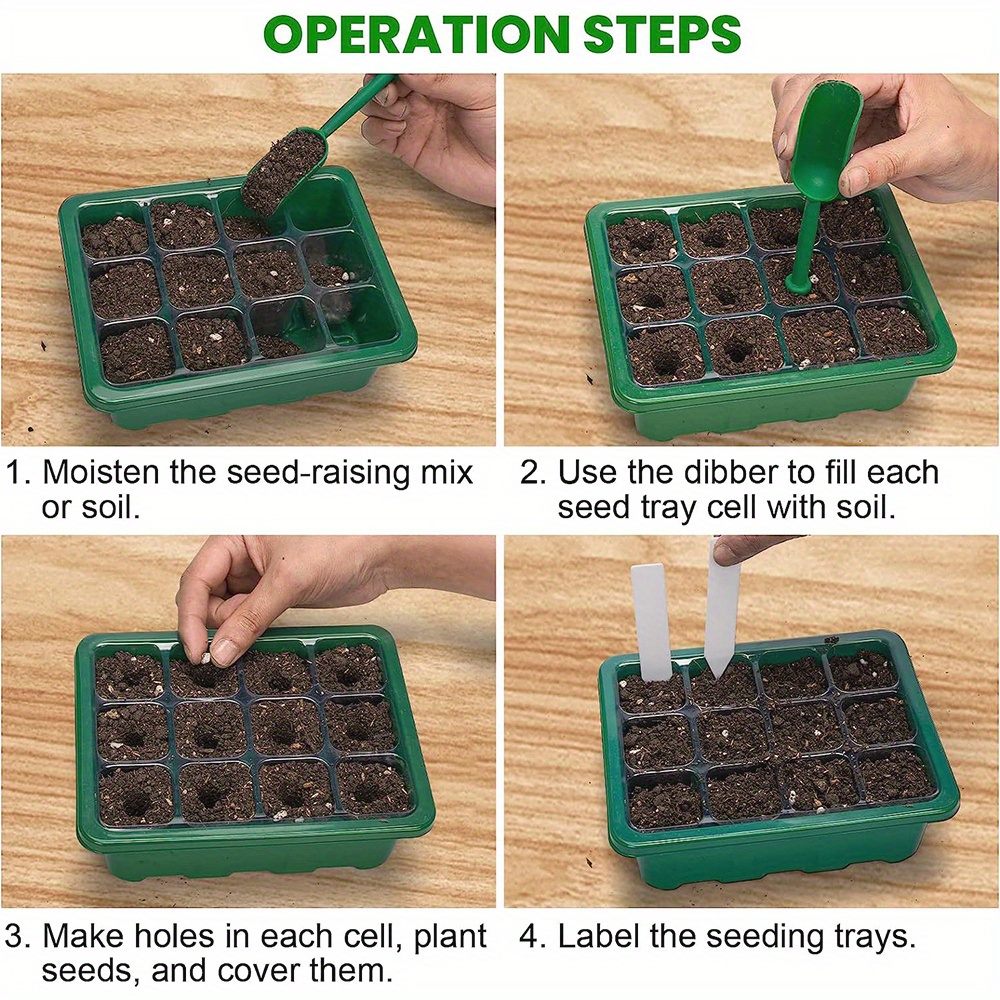 OPERATION STEPS

1. Moisten the seed-raising mix or soil.

2. Use the dibber to fill each seed tray cell with soil.

3. Make holes in each cell, plant seeds, and cover them.

4. Label the seeding trays.