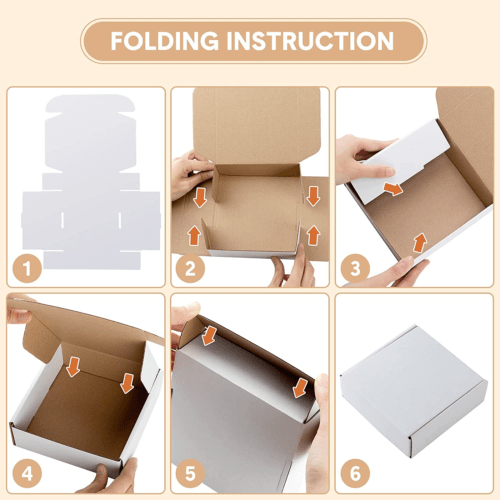 FOLDING INSTRUCTION

1

2

3

4

5

6