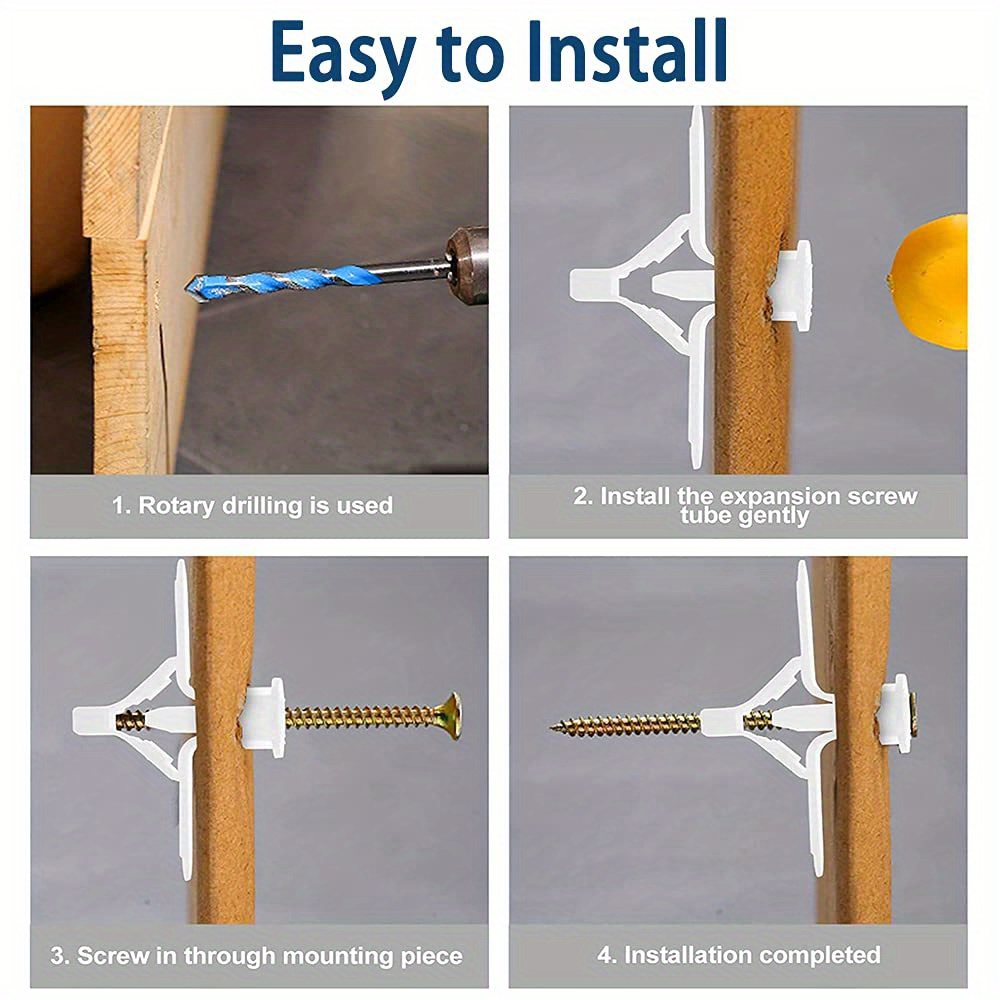 Easy to Install

1. Rotary drilling is used

2. Install the expansion screw tube gently

3. Screw in through mounting piece

4. Installation completed